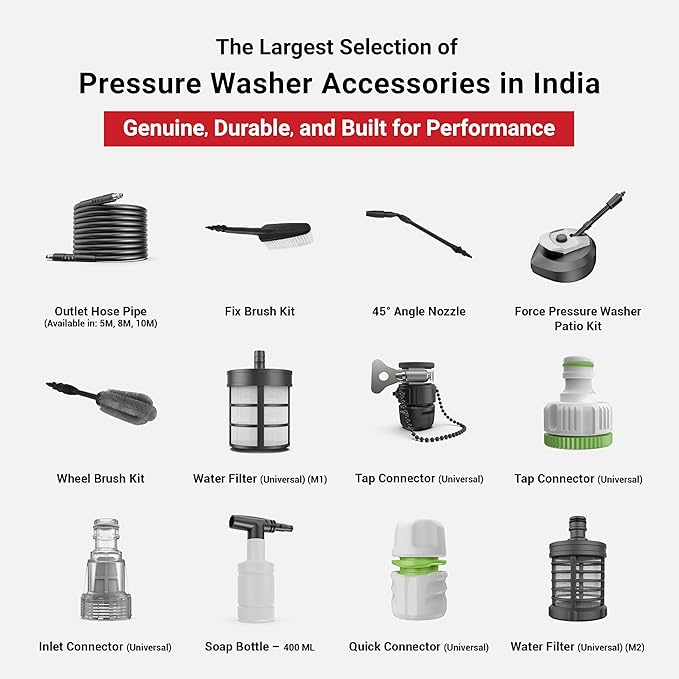 The Largest Selection of
Pressure Washer Accessories in India

Genuine, Durable, and Built for Performance

Outlet Hose Pipe
(Available in: 5M, 8M, 10M)

Fix Brush Kit

45° Angle Nozzle

Force Pressure Washer Patio Kit

Wheel Brush Kit

Water Filter (Universal) (M1)

Tap Connector (Universal)

Tap Connector (Universal)

Inlet Connector (Universal)

Soap Bottle – 400 ML

Quick Connector (Universal)

Water Filter (Universal) (M2)