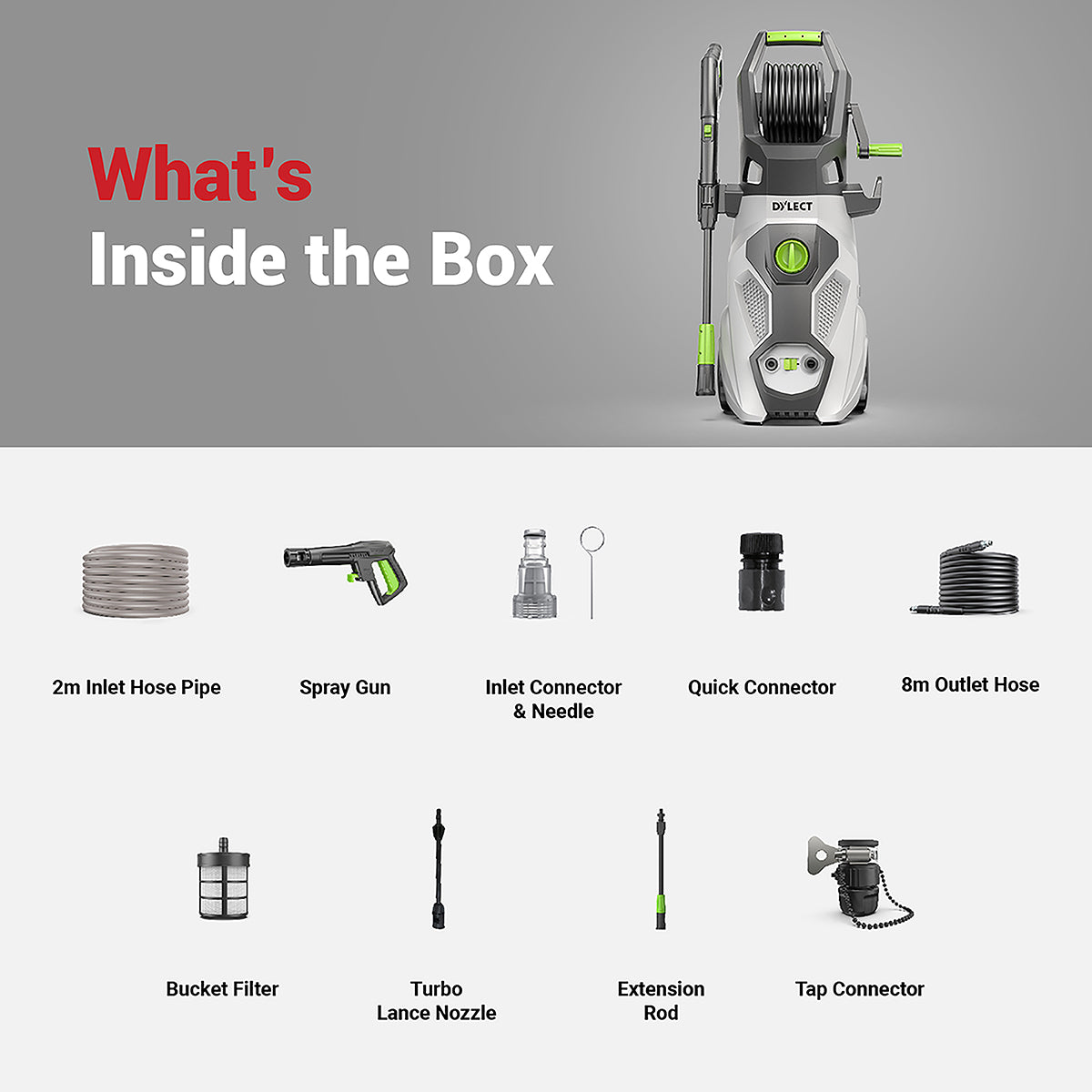 What's
Inside the Box

DYLECT

2m Inlet Hose Pipe

Spray Gun

Inlet Connector & Needle

Quick Connector

8m Outlet Hose

Bucket Filter

Turbo Lance Nozzle

Extension Rod

Tap Connector