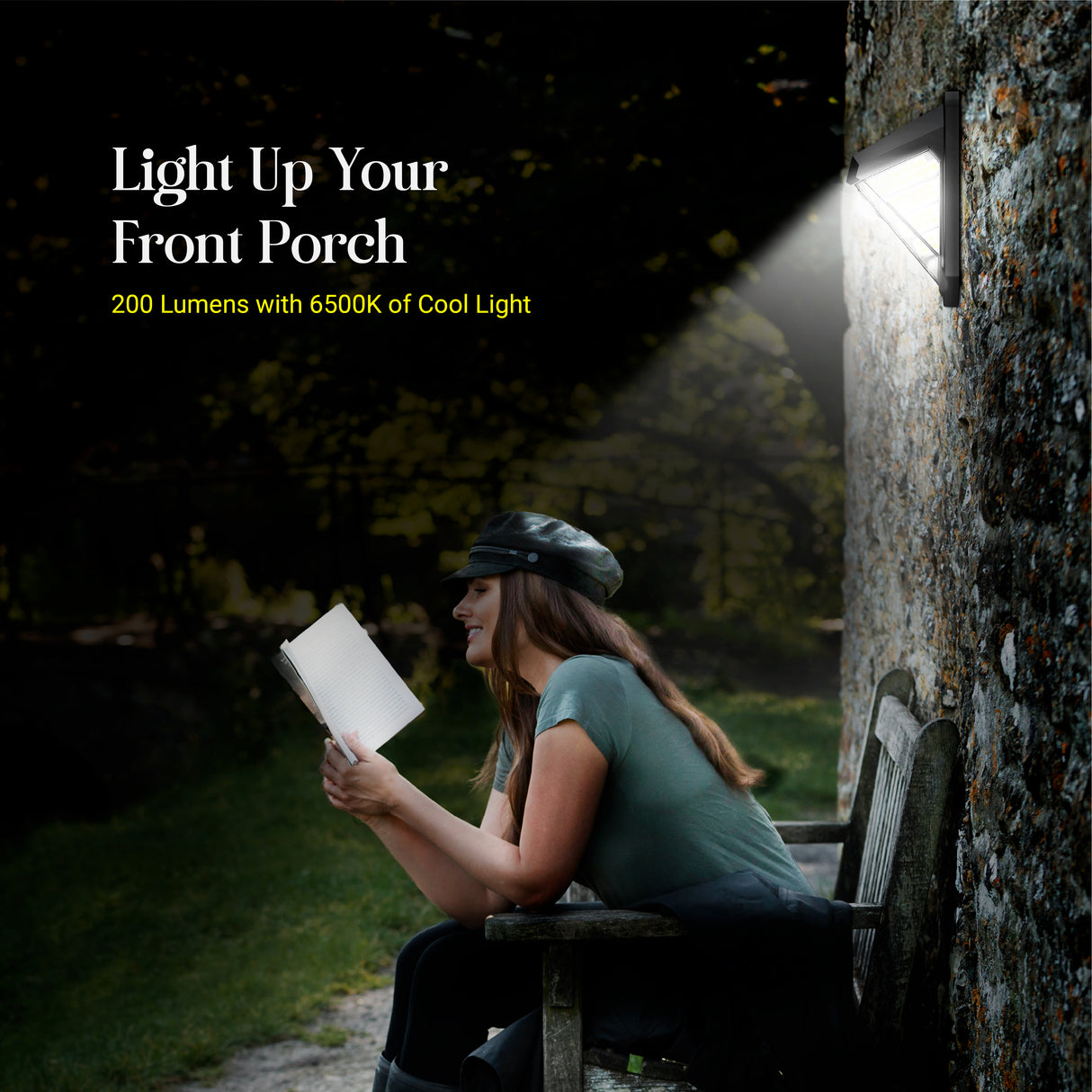 Light Up Your Front Porch

200 Lumens with 6500K of Cool Light