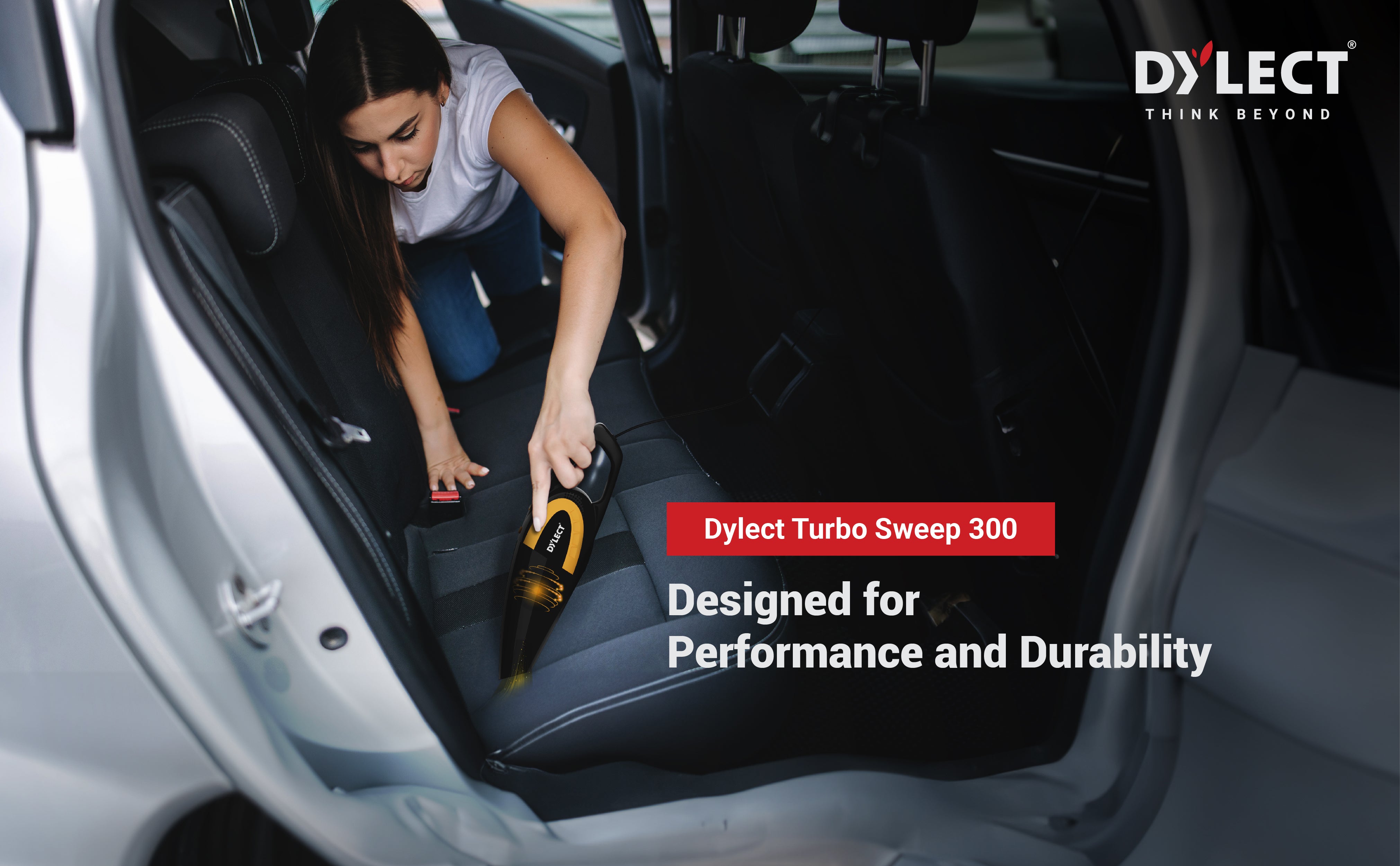 DYLECT®
THINK BEYOND

DYLECT

Dylect Turbo Sweep 300

Designed for
Performance and Durability