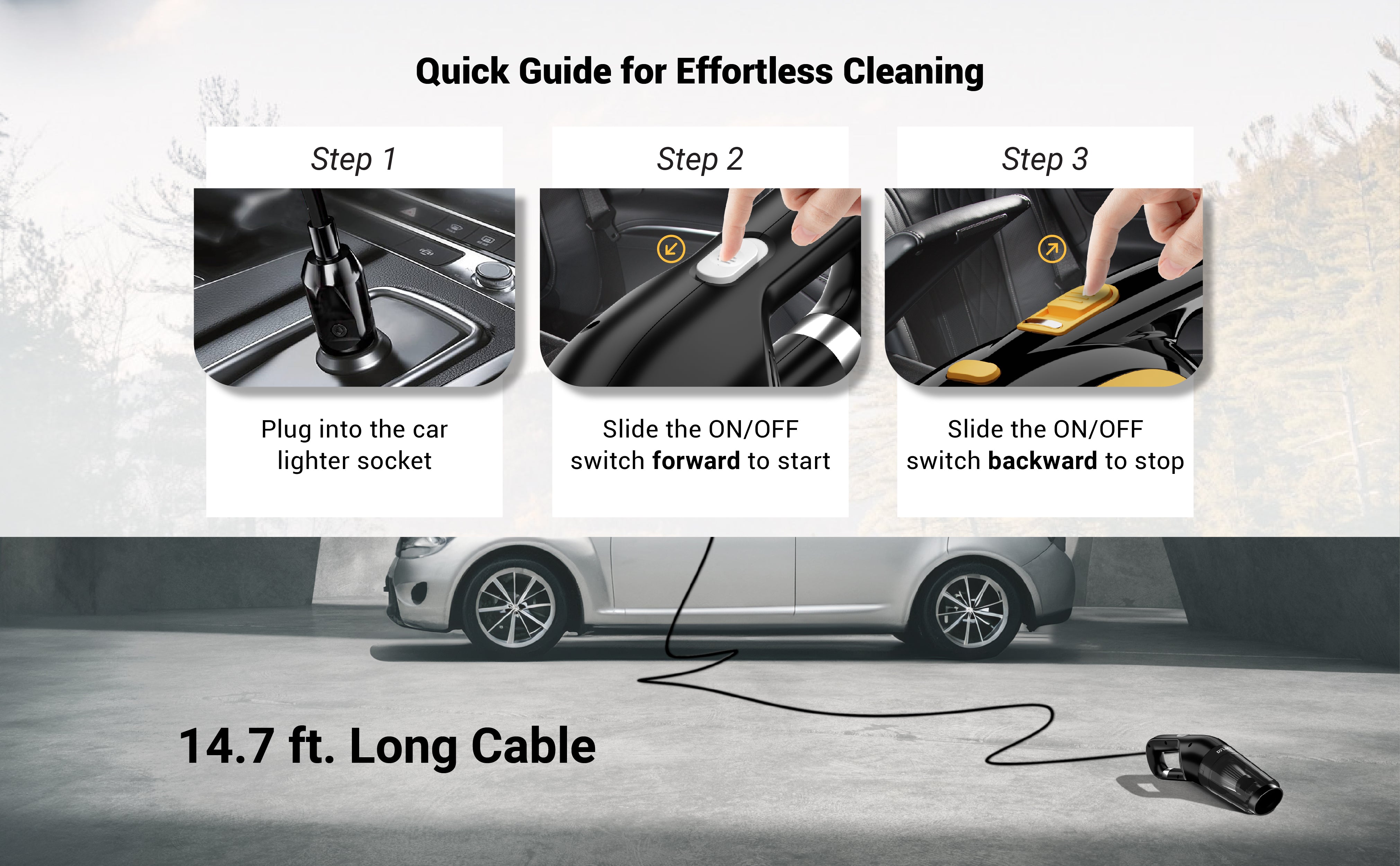 Quick Guide for Effortless Cleaning

Step 1

Plug into the car lighter socket

Step 2

Slide the ON/OFF switch forward to start

Step 3

Slide the ON/OFF switch backward to stop

14.7 ft. Long Cable