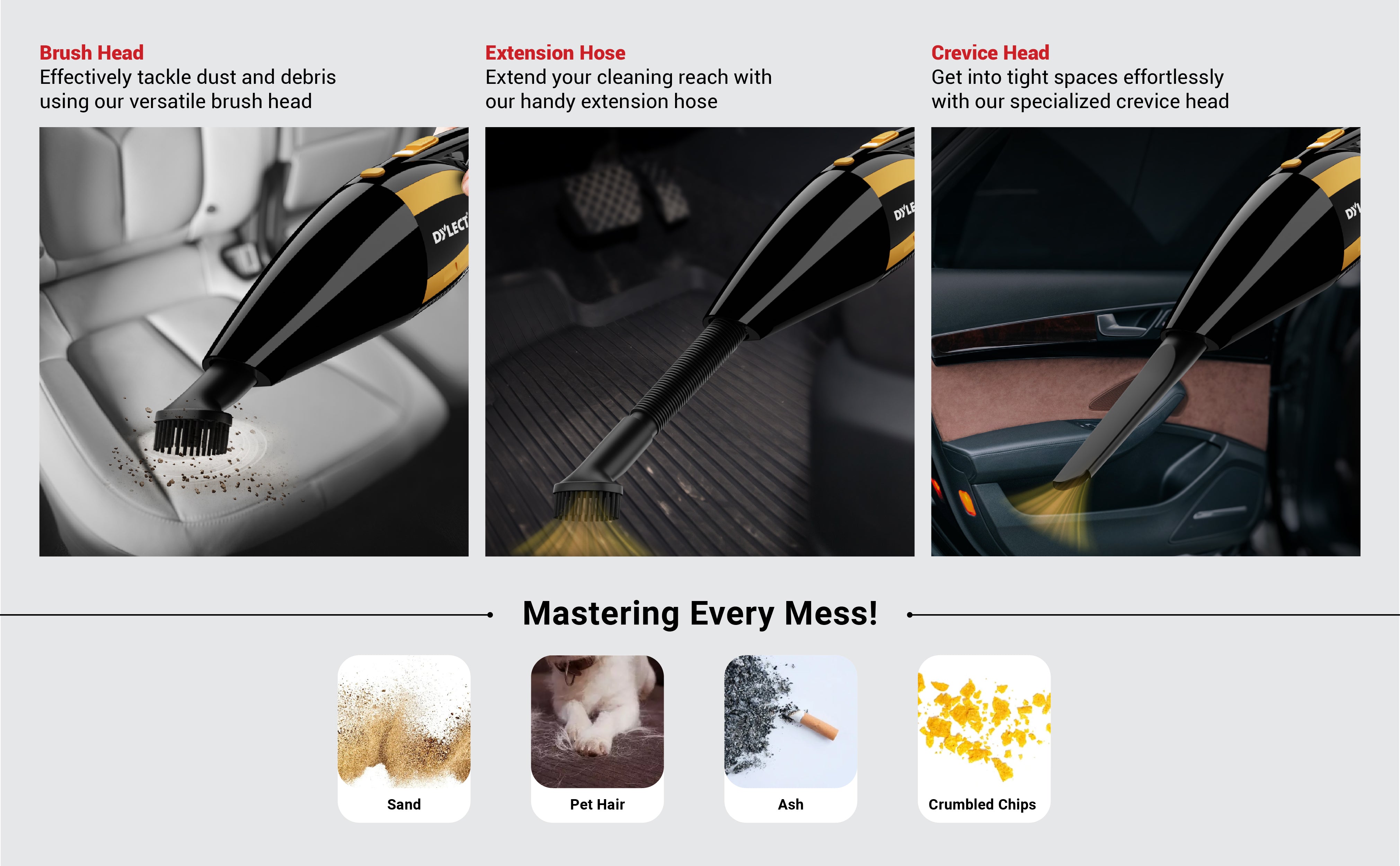 Brush Head
Effectively tackle dust and debris using our versatile brush head

DYLECT

Extension Hose
Extend your cleaning reach with our handy extension hose

DYLE

Crevice Head
Get into tight spaces effortlessly with our specialized crevice head

DY

Mastering Every Mess!

Sand

Pet Hair

Ash

Crumbled Chips