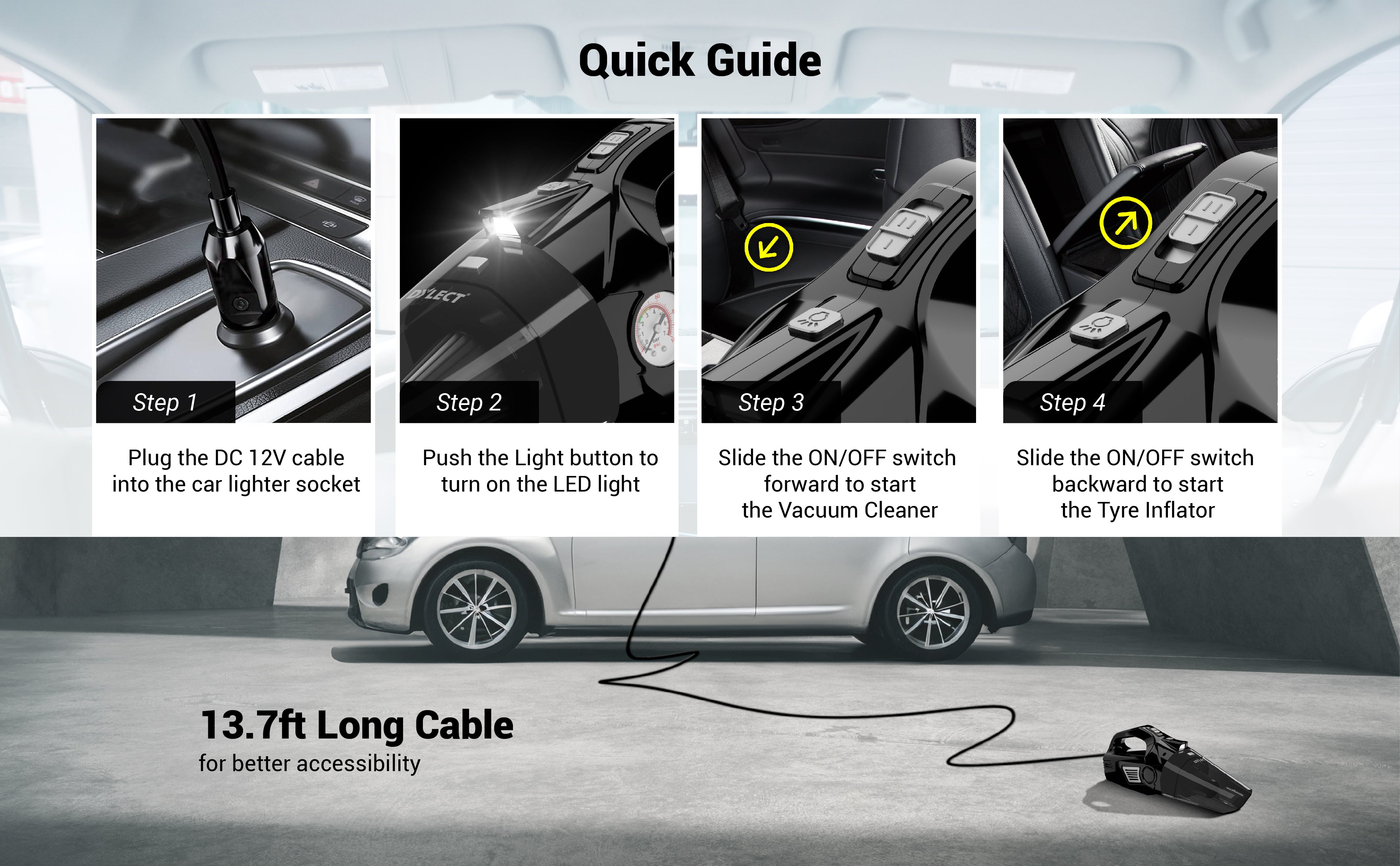 Quick Guide

Step 1

Plug the DC 12V cable into the car lighter socket

DYLECT

Step 2

Push the Light button to turn on the LED light

Step 3

Slide the ON/OFF switch forward to start the Vacuum Cleaner

Step 4

Slide the ON/OFF switch backward to start the Tyre Inflator

13.7ft Long Cable

for better accessibility