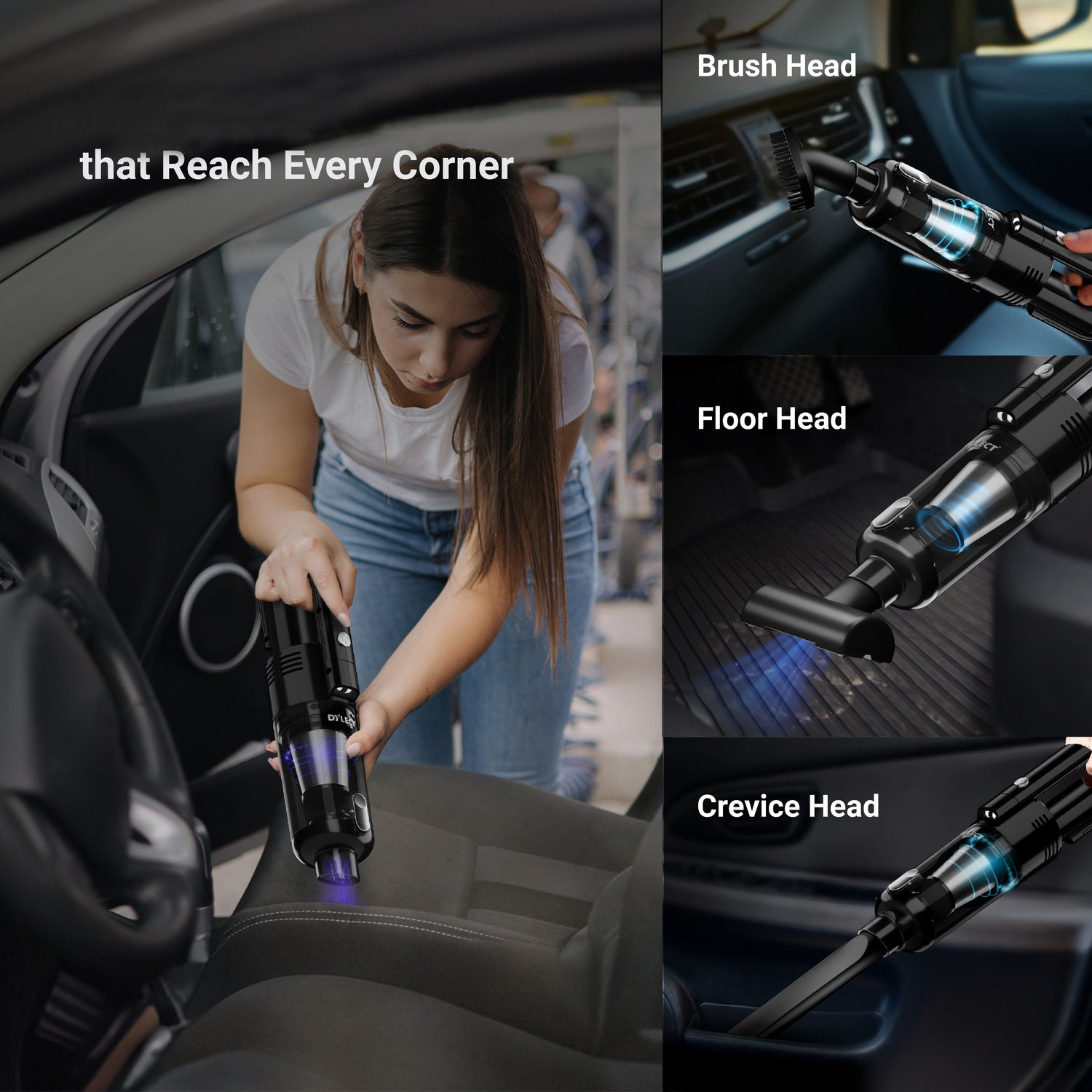 that Reach Every Corner

DYLECT

Brush Head

Floor Head

Crevice Head