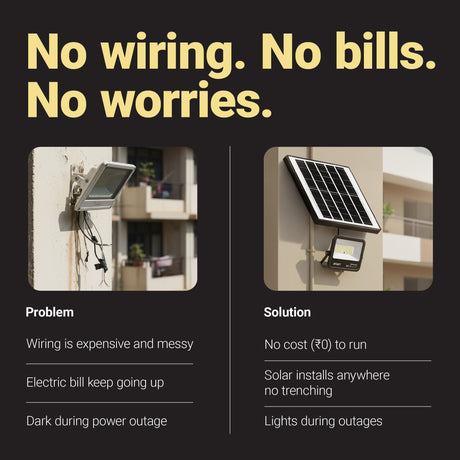 No wiring. No bills. No worries.

Problem

Wiring is expensive and messy

Electric bill keep going up

Dark during power outage

Solution

No cost (₹0) to run

Solar installs anywhere no trenching

Lights during outages