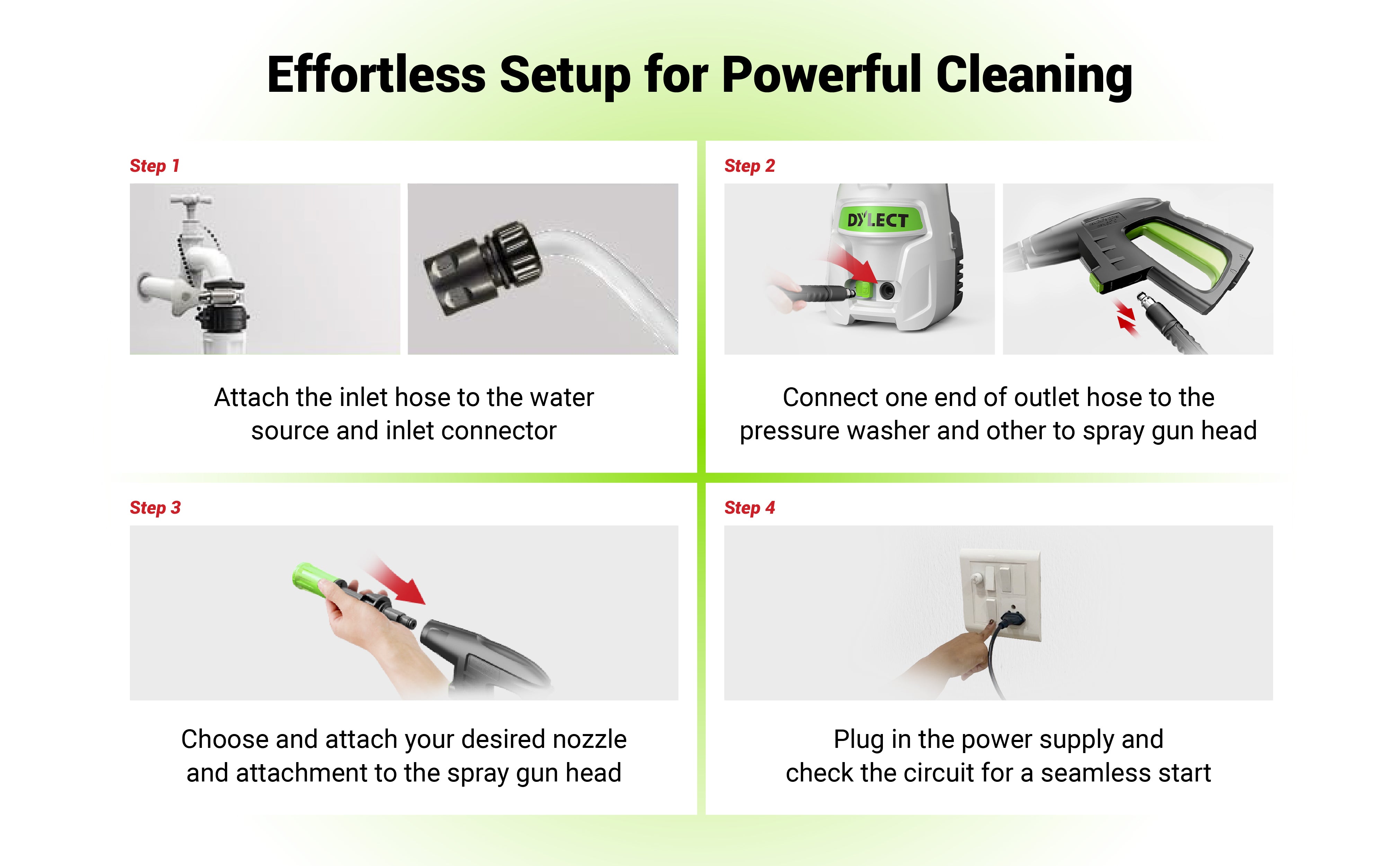 Effortless Setup for Powerful Cleaning

Step 1

Attach the inlet hose to the water source and inlet connector

Step 2

DYLECT

Connect one end of outlet hose to the pressure washer and other to spray gun head

Step 3

Choose and attach your desired nozzle and attachment to the spray gun head

Step 4

Plug in the power supply and check the circuit for a seamless start