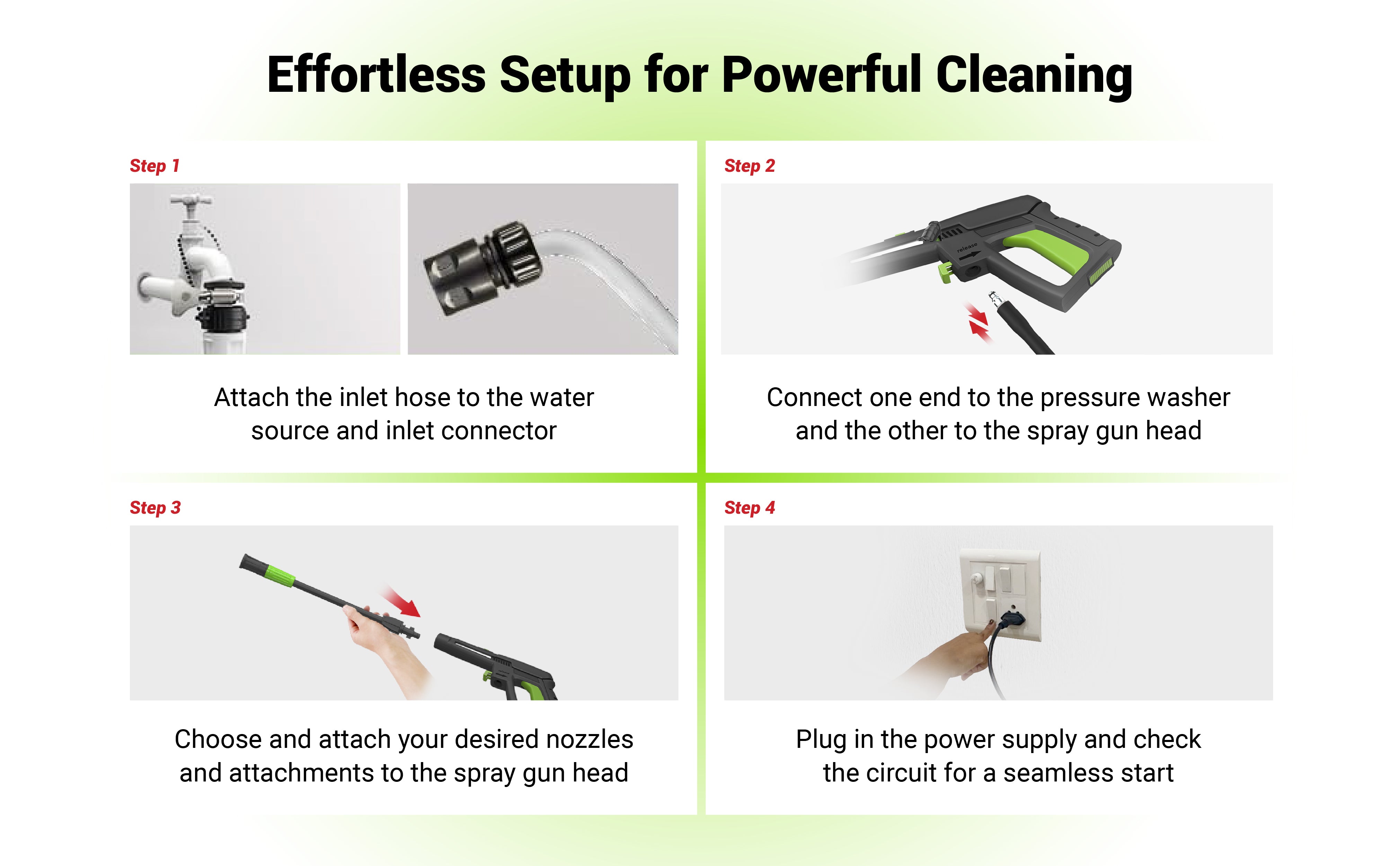 Effortless Setup for Powerful Cleaning

Step 1

Attach the inlet hose to the water source and inlet connector

Step 2

release

Connect one end to the pressure washer and the other to the spray gun head

Step 3

Choose and attach your desired nozzles and attachments to the spray gun head

Step 4

Plug in the power supply and check the circuit for a seamless start