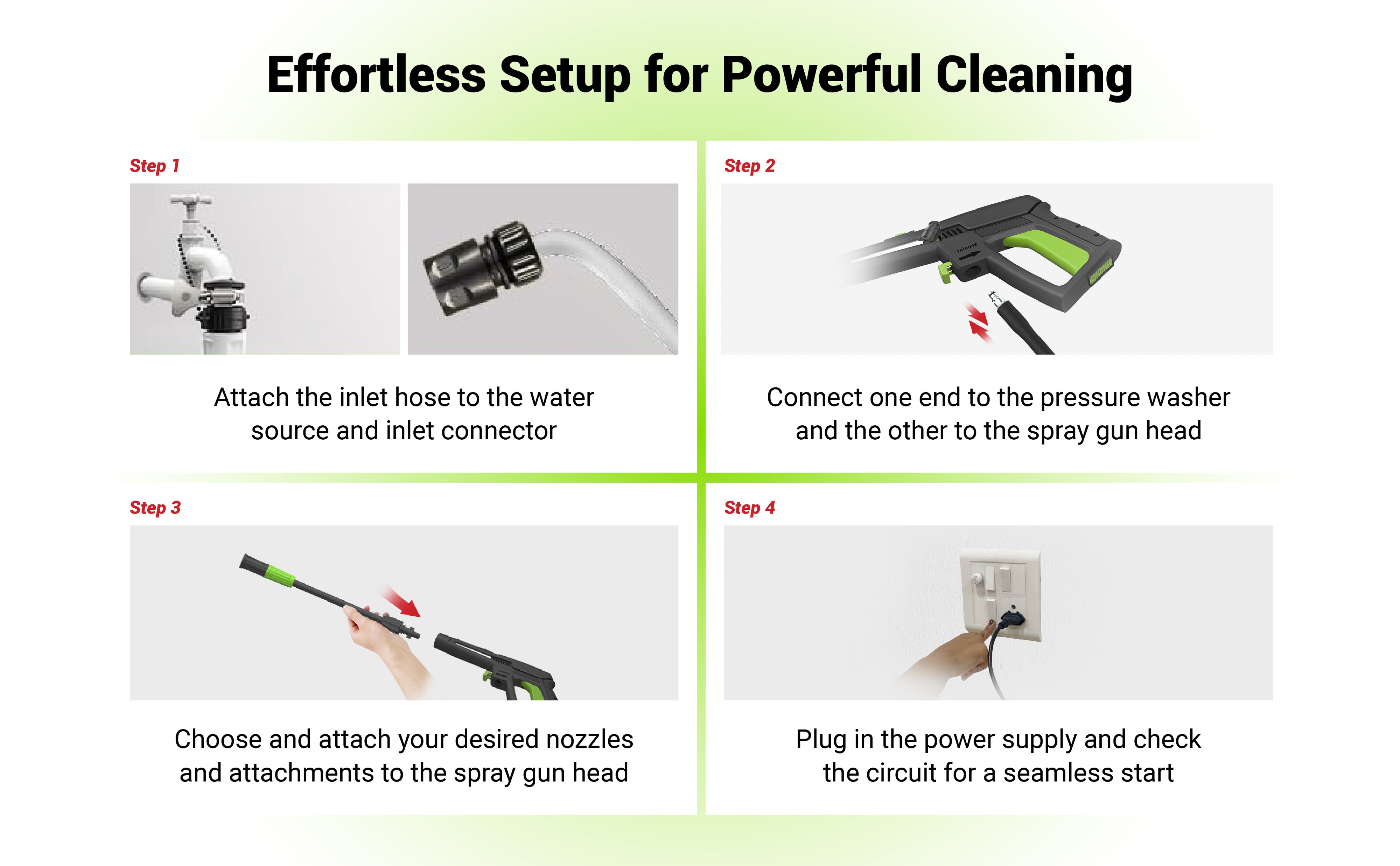 Effortless Setup for Powerful Cleaning

Step 1

Attach the inlet hose to the water source and inlet connector

Step 2

release

Connect one end to the pressure washer and the other to the spray gun head

Step 3

Choose and attach your desired nozzles and attachments to the spray gun head

Step 4

Plug in the power supply and check the circuit for a seamless start