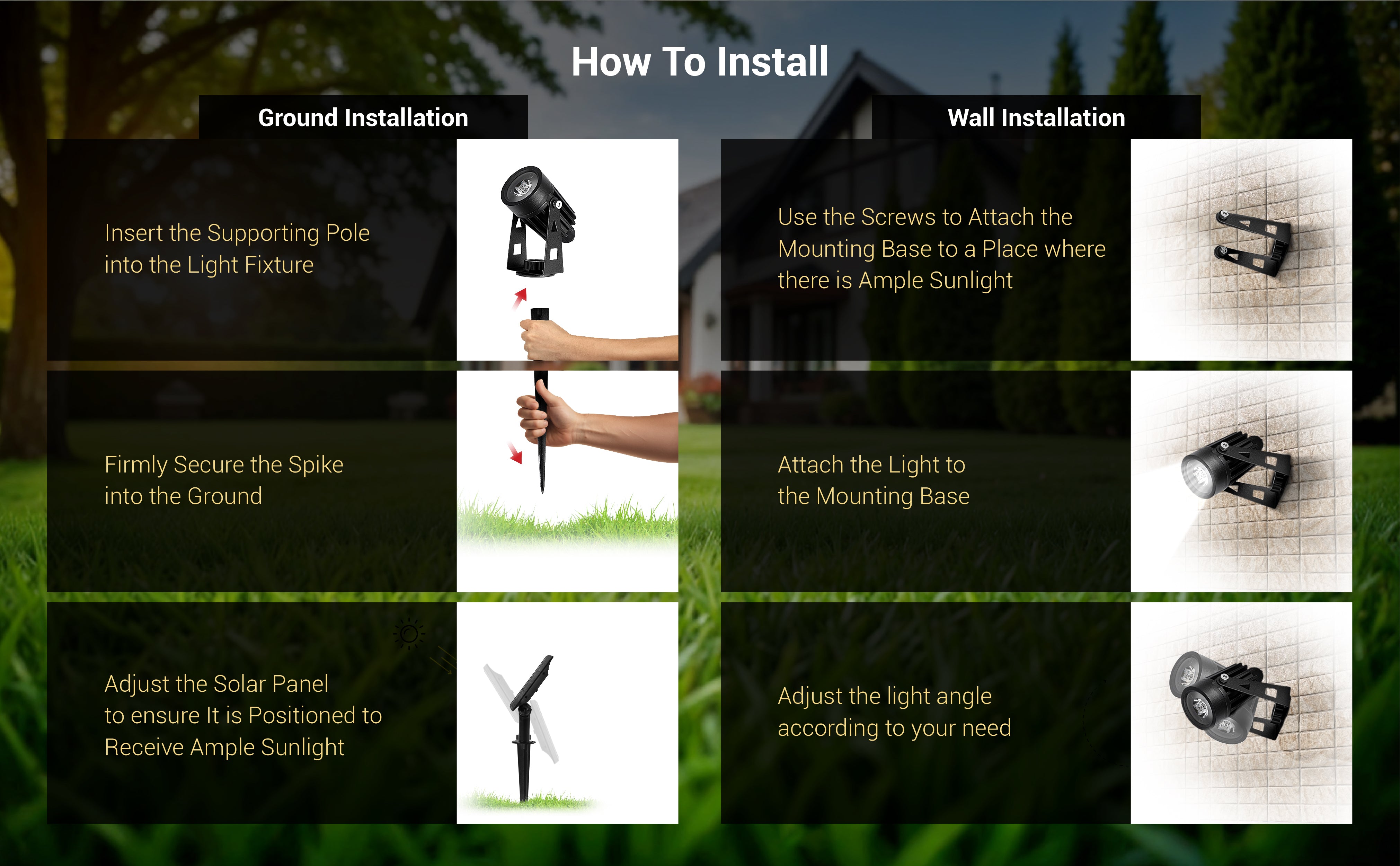 How To Install

Ground Installation

Insert the Supporting Pole into the Light Fixture

Firmly Secure the Spike into the Ground

Adjust the Solar Panel to ensure It is Positioned to Receive Ample Sunlight

Wall Installation

Use the Screws to Attach the Mounting Base to a Place where there is Ample Sunlight

Attach the Light to the Mounting Base

Adjust the light angle according to your need