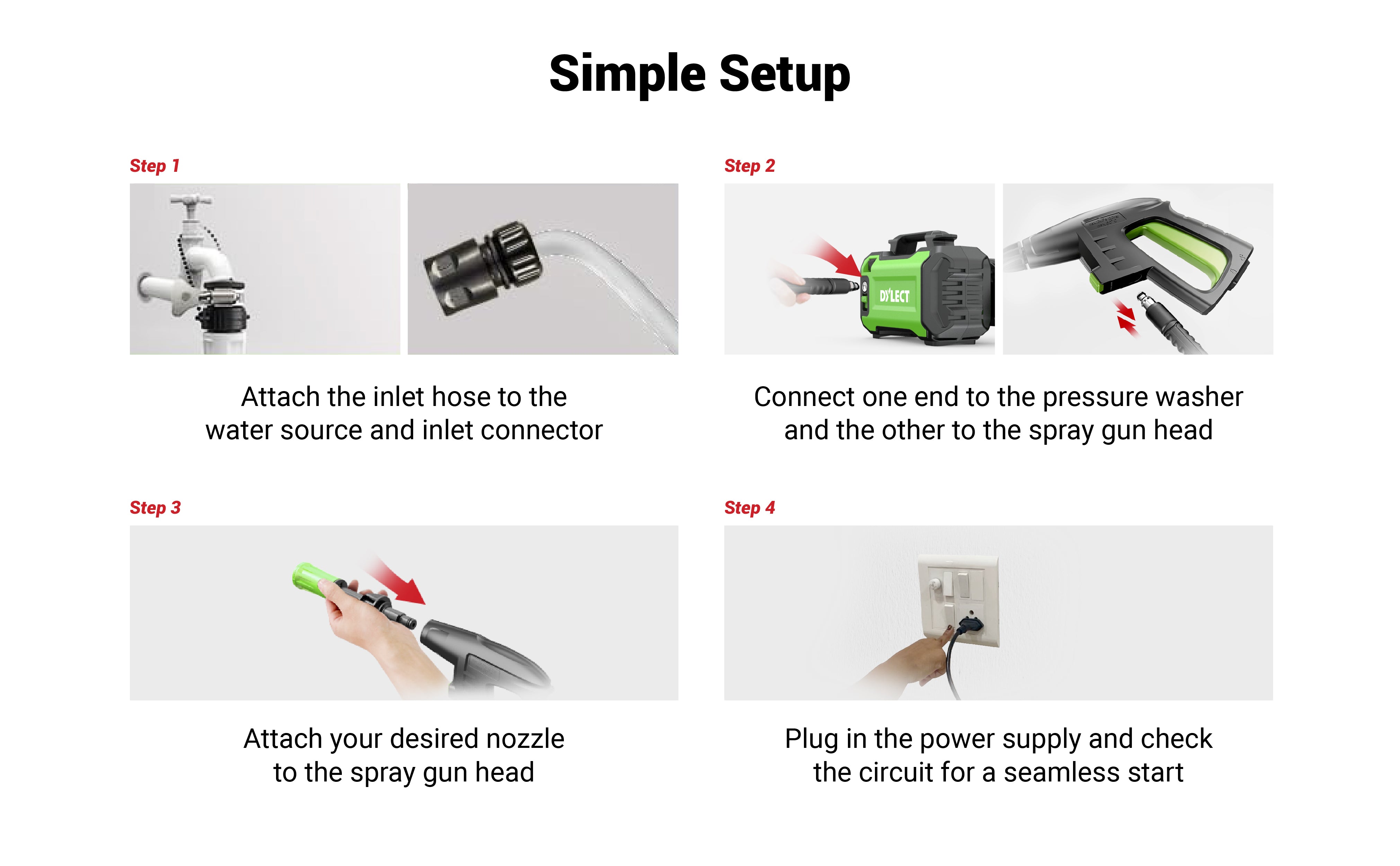 Simple Setup

Step 1

Attach the inlet hose to the water source and inlet connector

Step 2

DYLECT

Connect one end to the pressure washer and the other to the spray gun head

Step 3

Attach your desired nozzle to the spray gun head

Step 4

Plug in the power supply and check the circuit for a seamless start