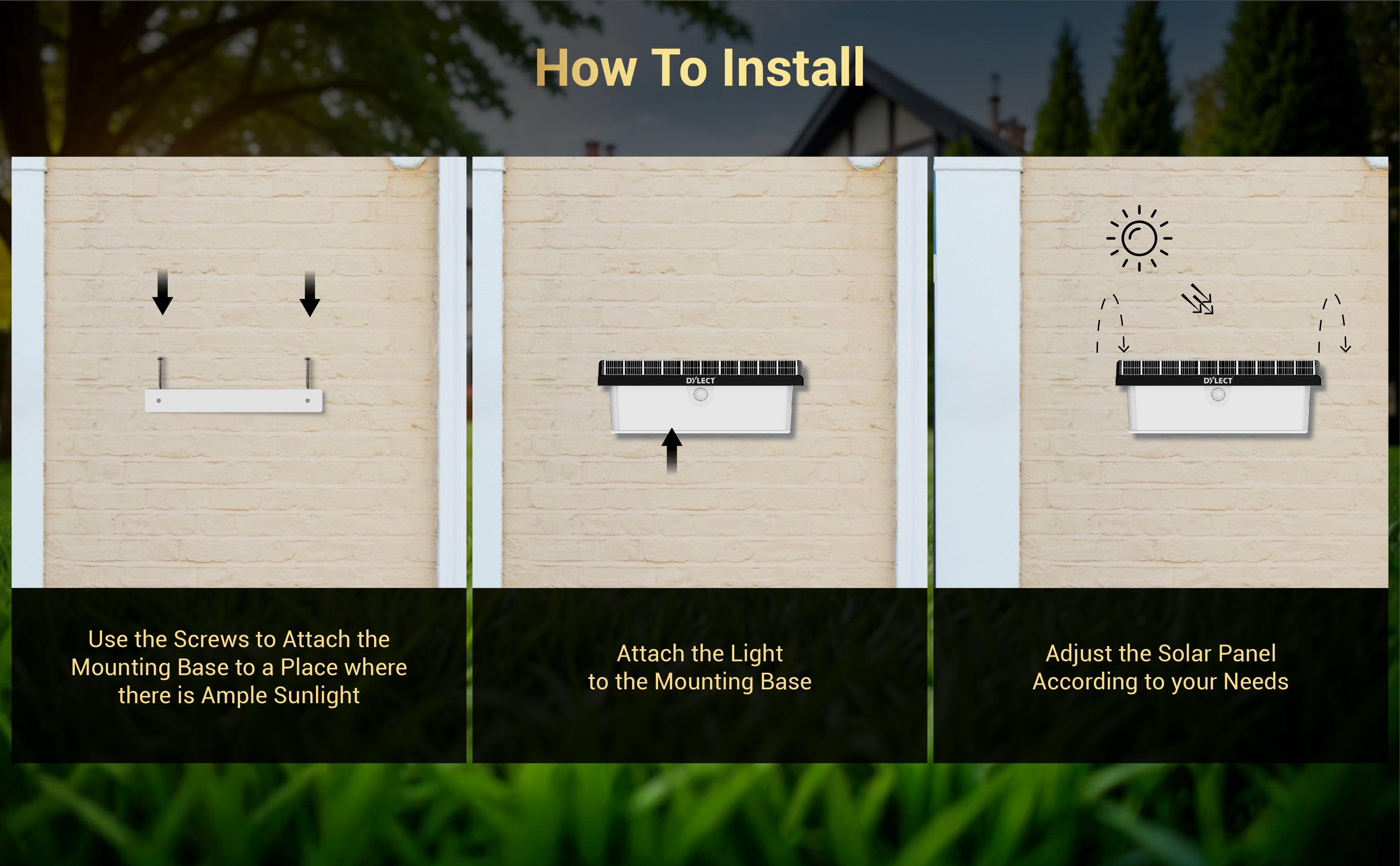 How To Install

DYLECT

DYLECT

Use the Screws to Attach the Mounting Base to a Place where there is Ample Sunlight

Attach the Light to the Mounting Base

Adjust the Solar Panel According to your Needs