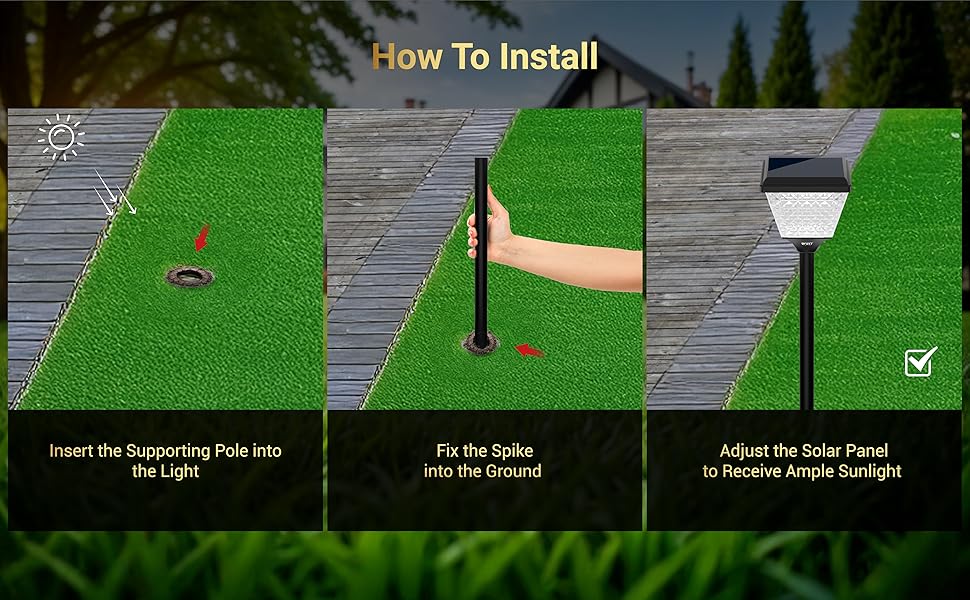 How To Install

Insert the Supporting Pole into the Light

Fix the Spike into the Ground

Adjust the Solar Panel to Receive Ample Sunlight