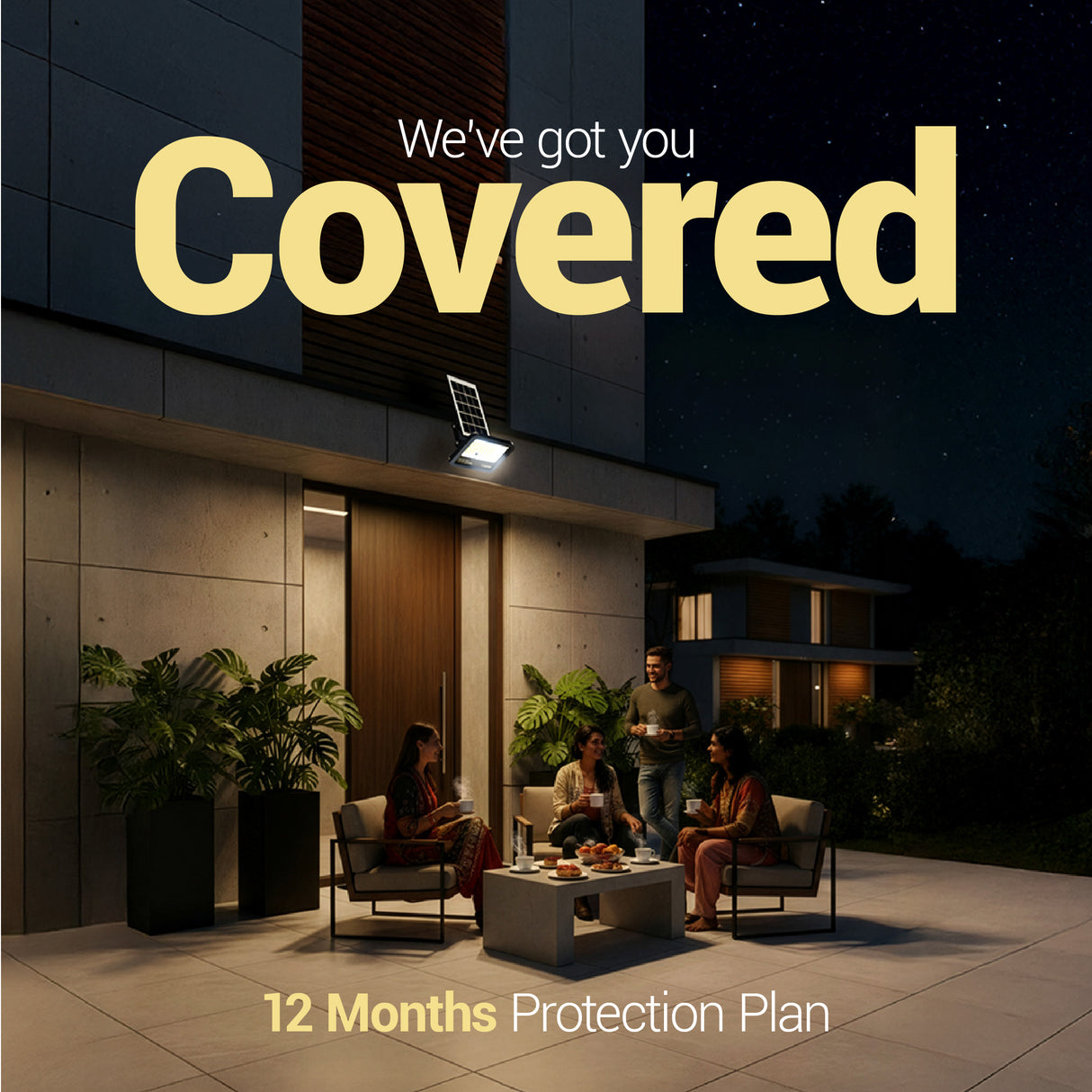 We've got you
Covered

12 Months Protection Plan