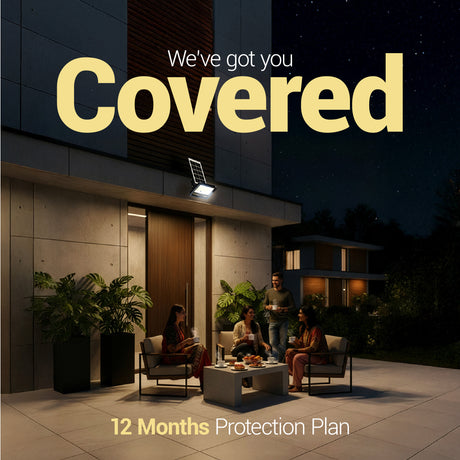 We've got you
Covered

12 Months Protection Plan