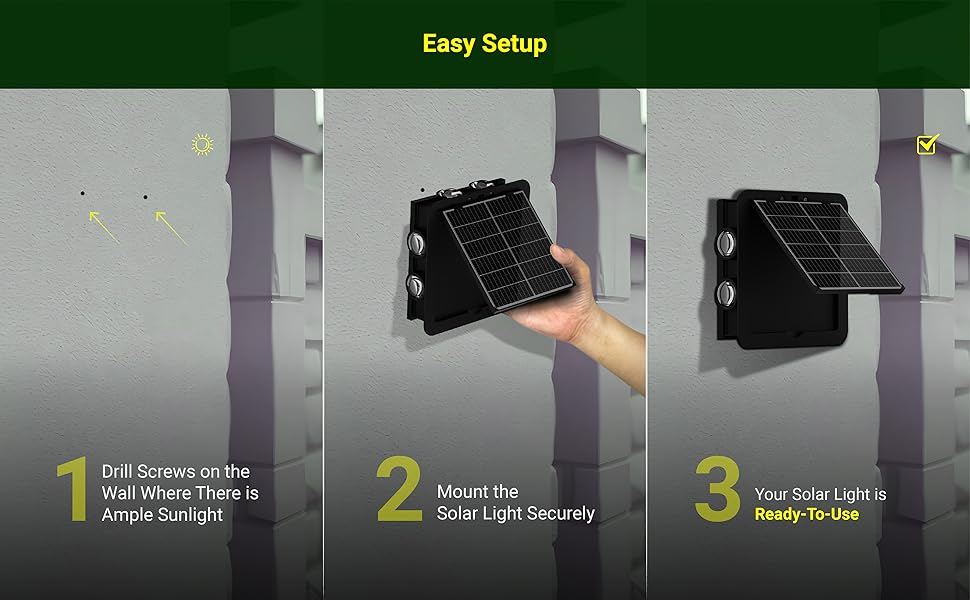 Easy Setup

1 Drill Screws on the Wall Where There is Ample Sunlight

2 Mount the Solar Light Securely

3 Your Solar Light is Ready-To-Use