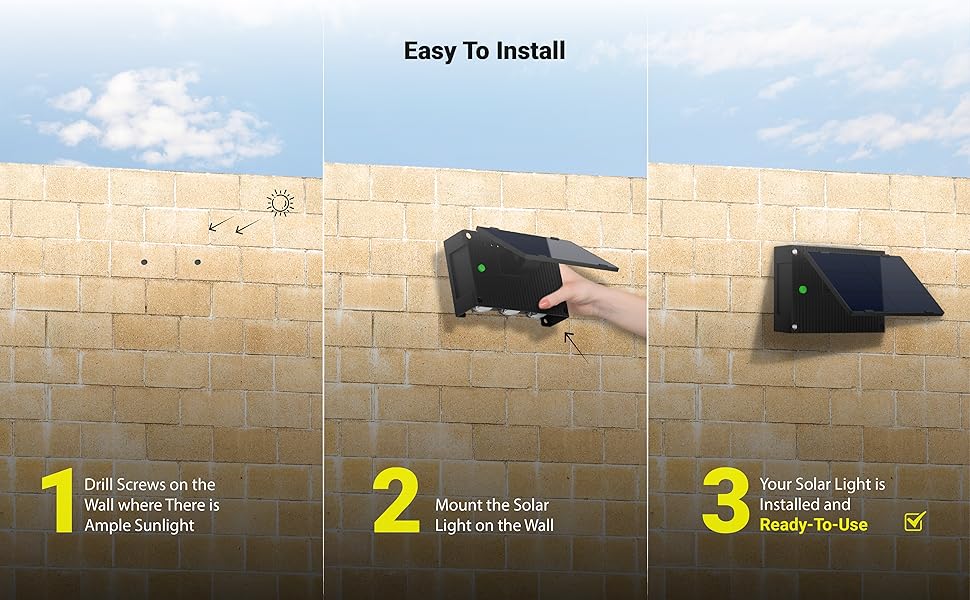 Easy To Install

1 Drill Screws on the Wall where There is Ample Sunlight

2 Mount the Solar Light on the Wall

3 Your Solar Light is Installed and Ready-To-Use