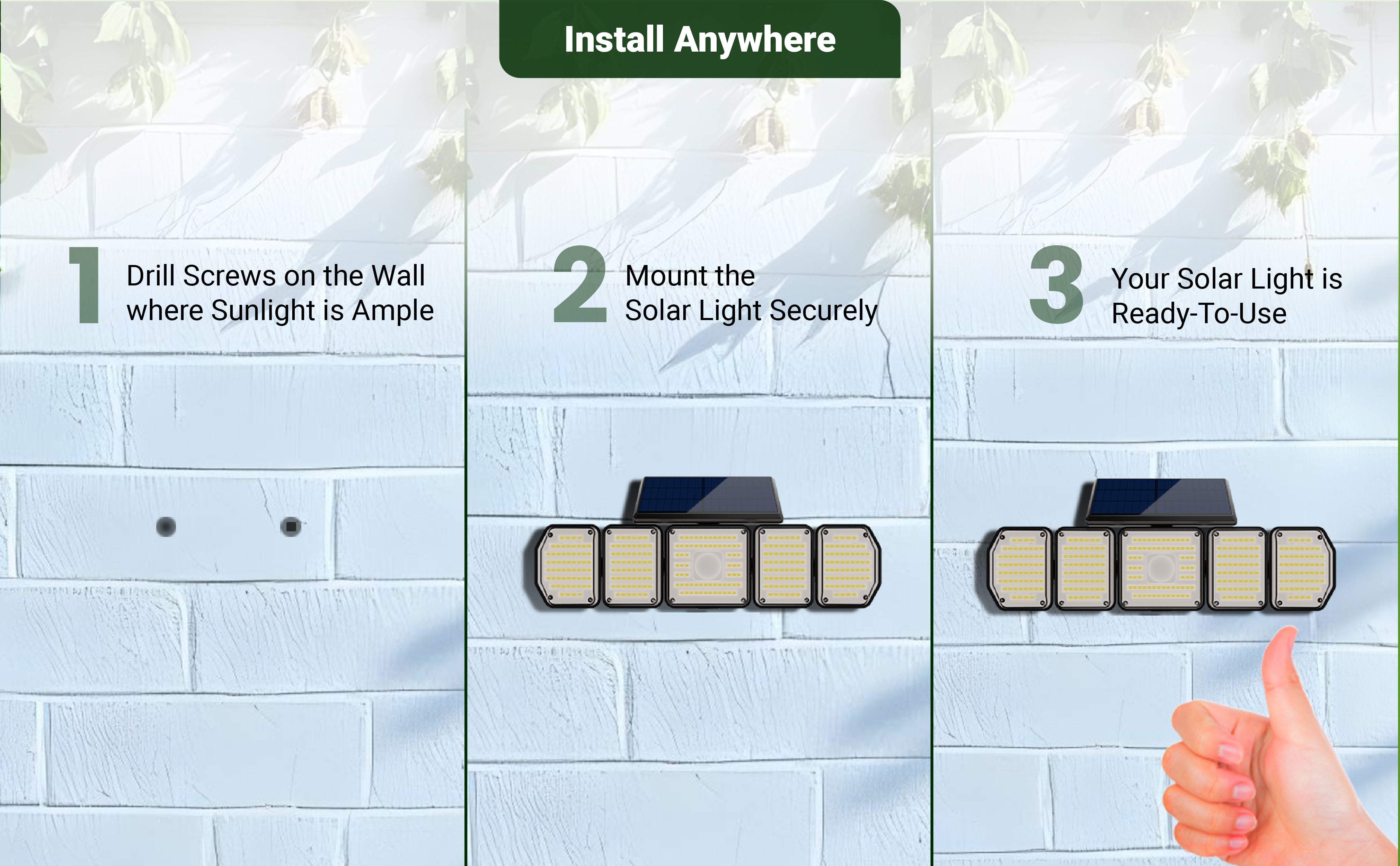 Install Anywhere

1 Drill Screws on the Wall where Sunlight is Ample

2 Mount the Solar Light Securely

3 Your Solar Light is Ready-To-Use