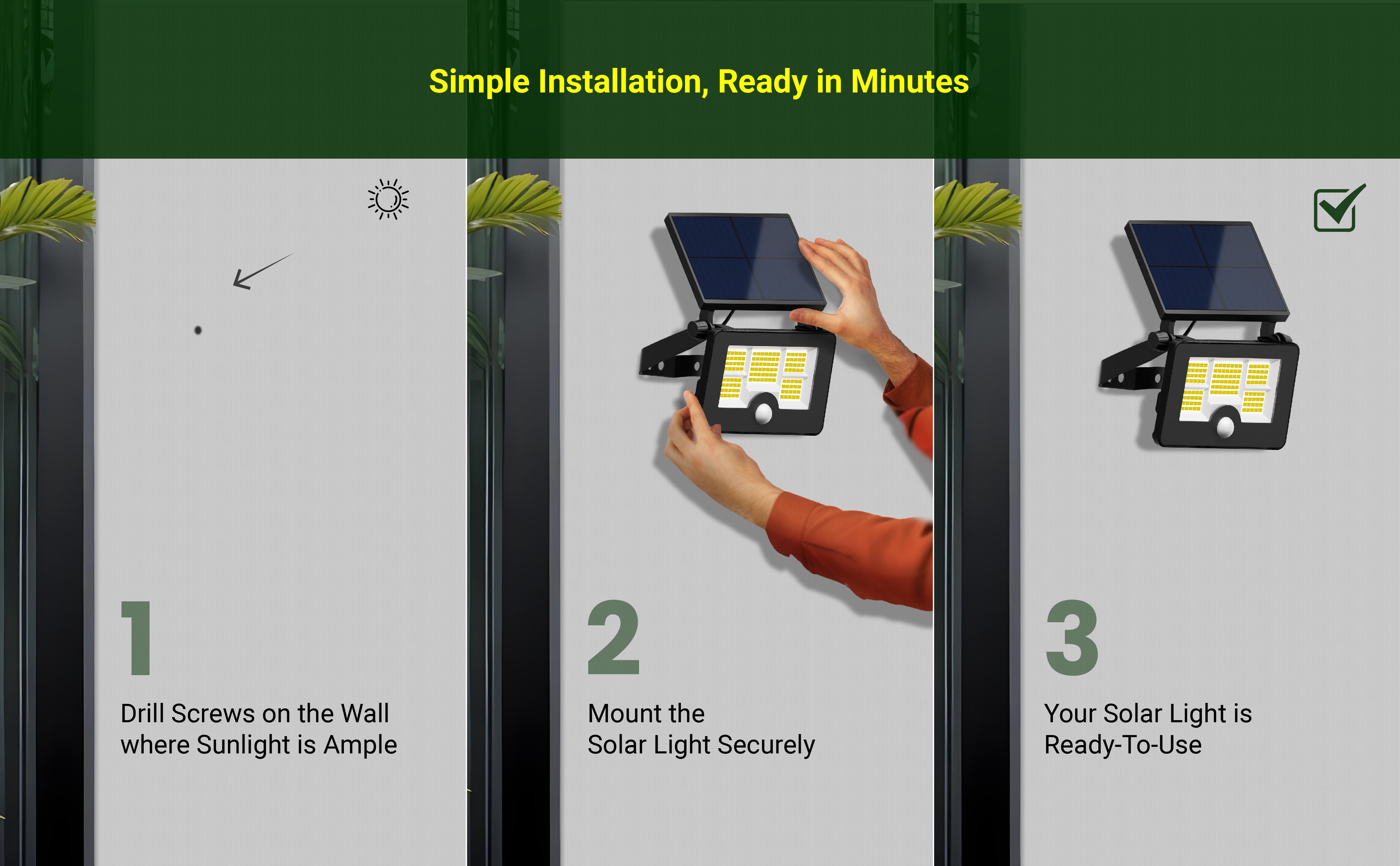 Simple Installation, Ready in Minutes

1

Drill Screws on the Wall where Sunlight is Ample

2

Mount the Solar Light Securely

3

Your Solar Light is Ready-To-Use