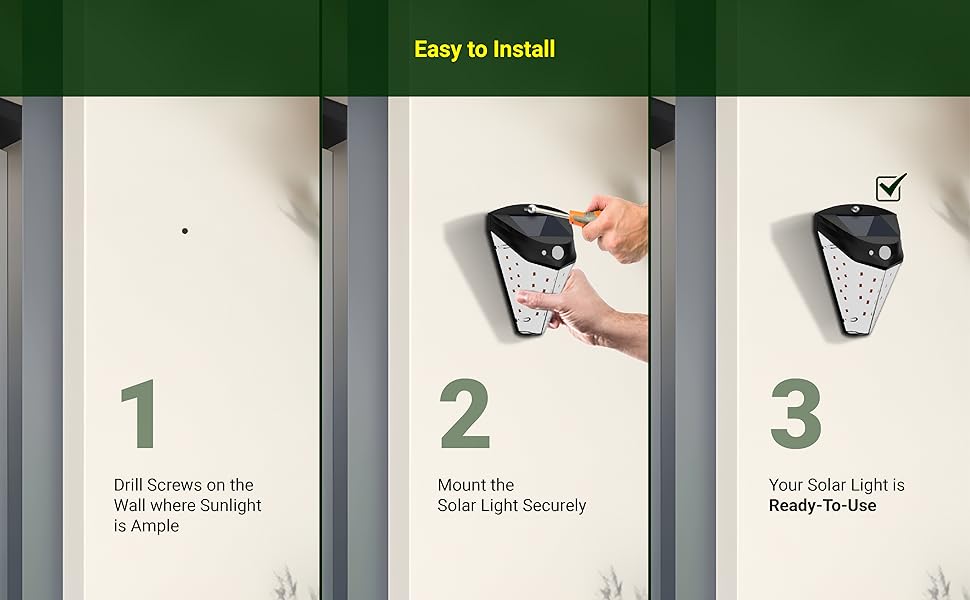 Easy to Install

1

Drill Screws on the Wall where Sunlight is Ample

2

Mount the Solar Light Securely

3

Your Solar Light is **Ready-To-Use**