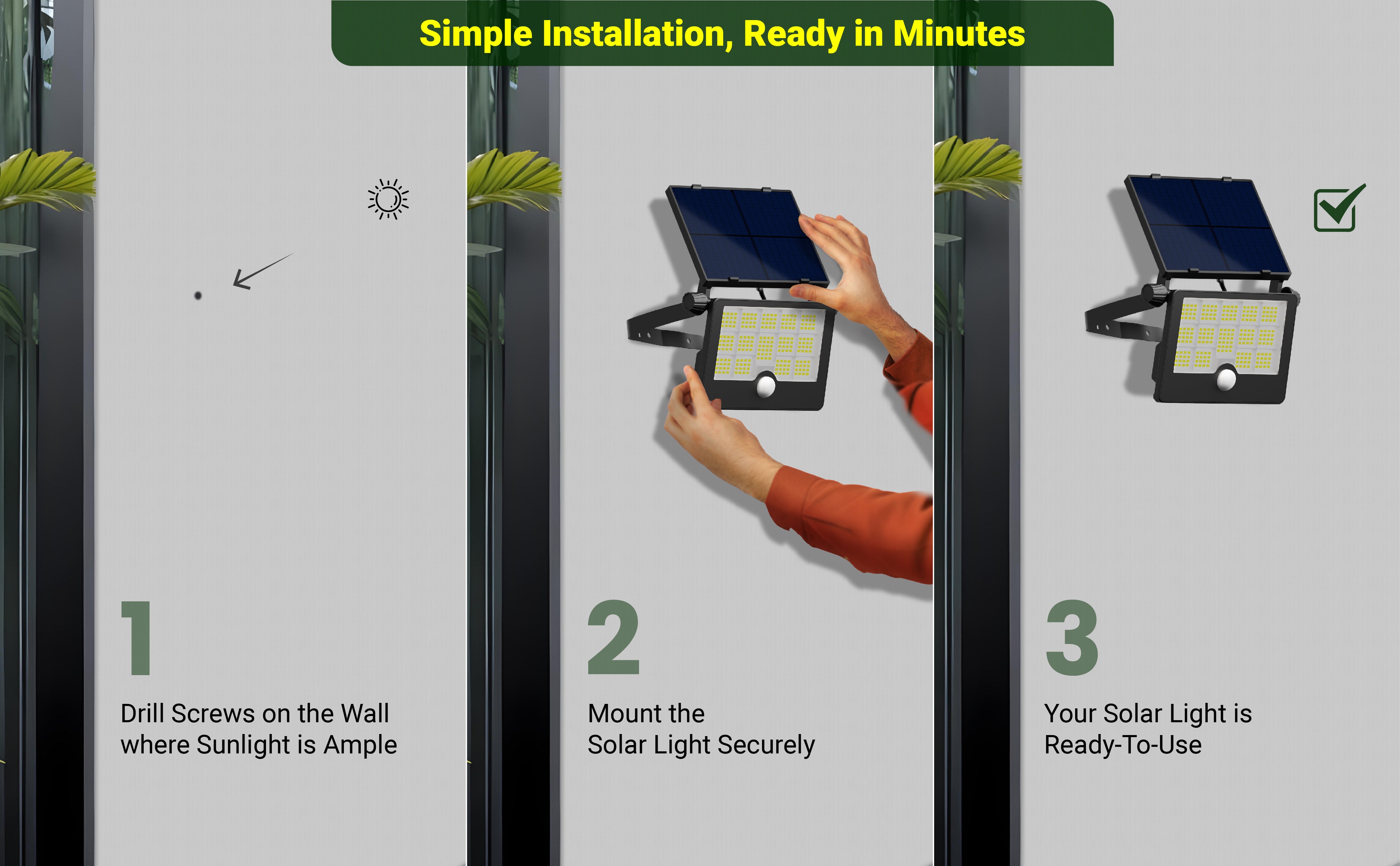 Simple Installation, Ready in Minutes

1

Drill Screws on the Wall where Sunlight is Ample

2

Mount the Solar Light Securely

3

Your Solar Light is Ready-To-Use