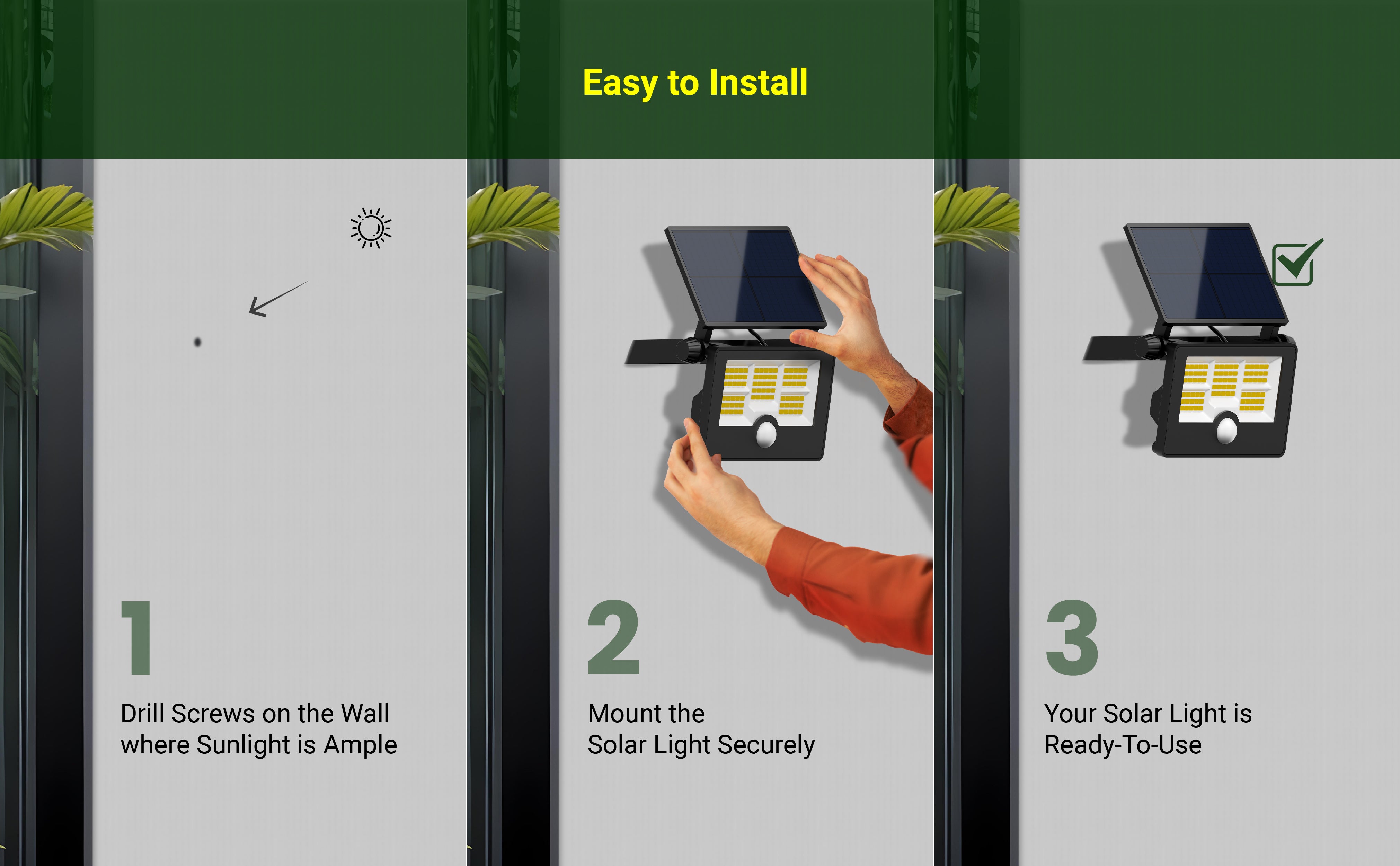 Easy to Install

1
Drill Screws on the Wall where Sunlight is Ample

2
Mount the Solar Light Securely

3
Your Solar Light is Ready-To-Use