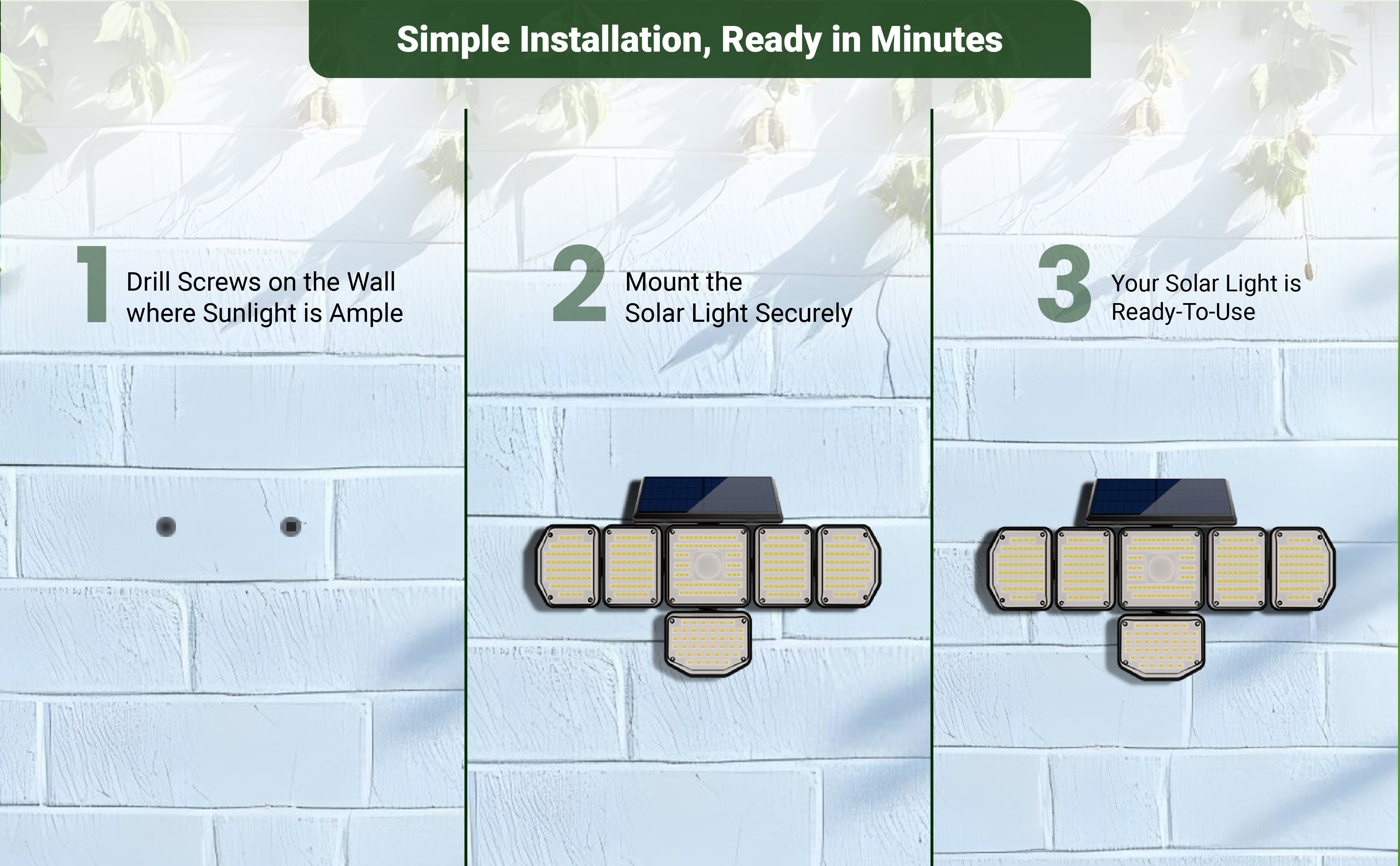 Simple Installation, Ready in Minutes

1 Drill Screws on the Wall where Sunlight is Ample

2 Mount the Solar Light Securely

3 Your Solar Light is Ready-To-Use