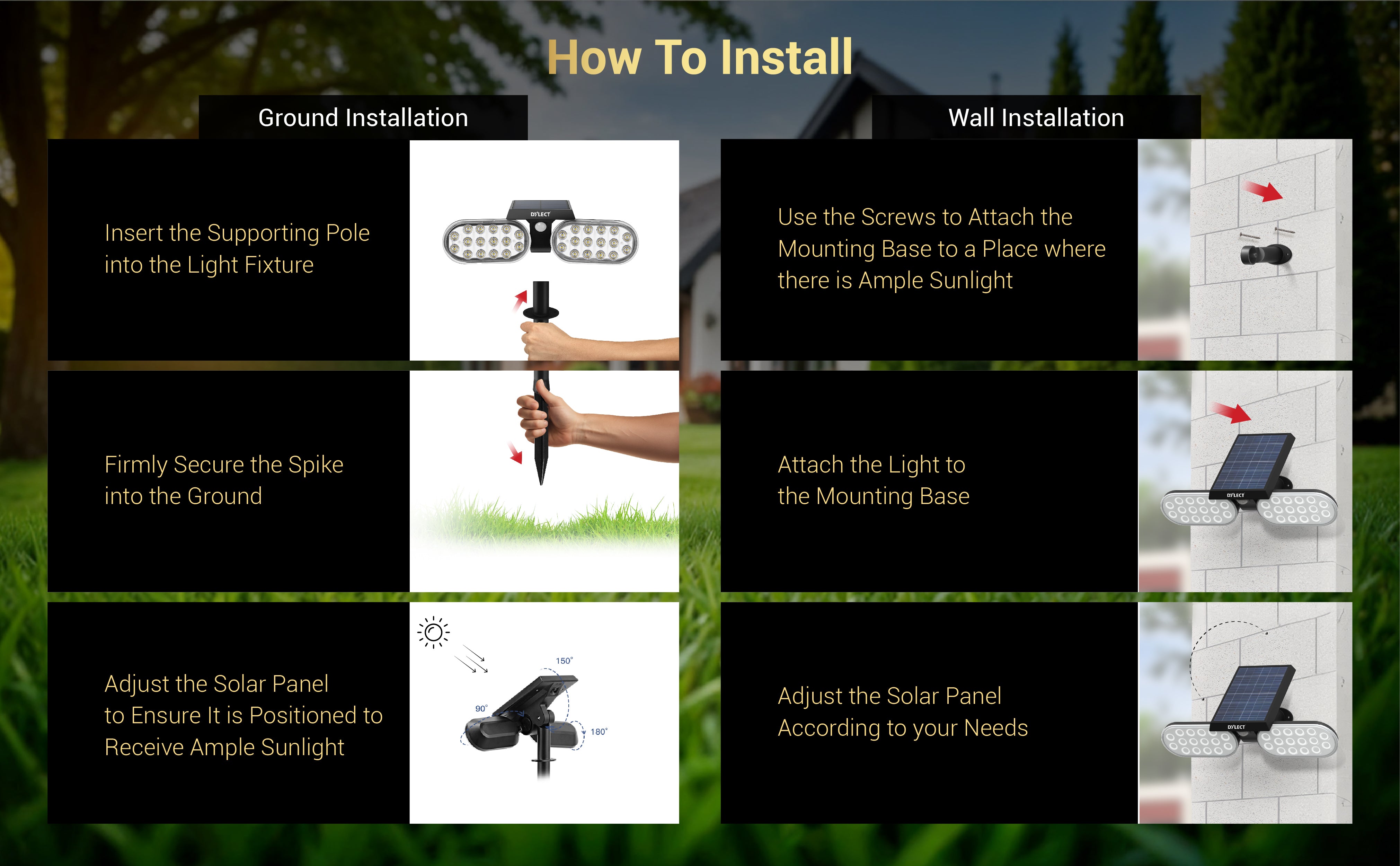 How To Install

Ground Installation

Insert the Supporting Pole into the Light Fixture

DYLECT

Firmly Secure the Spike into the Ground

Adjust the Solar Panel to Ensure It is Positioned to Receive Ample Sunlight

150°

90°

180°

Wall Installation

Use the Screws to Attach the Mounting Base to a Place where there is Ample Sunlight

Attach the Light to the Mounting Base

DYLECT

Adjust the Solar Panel According to your Needs

DYLECT