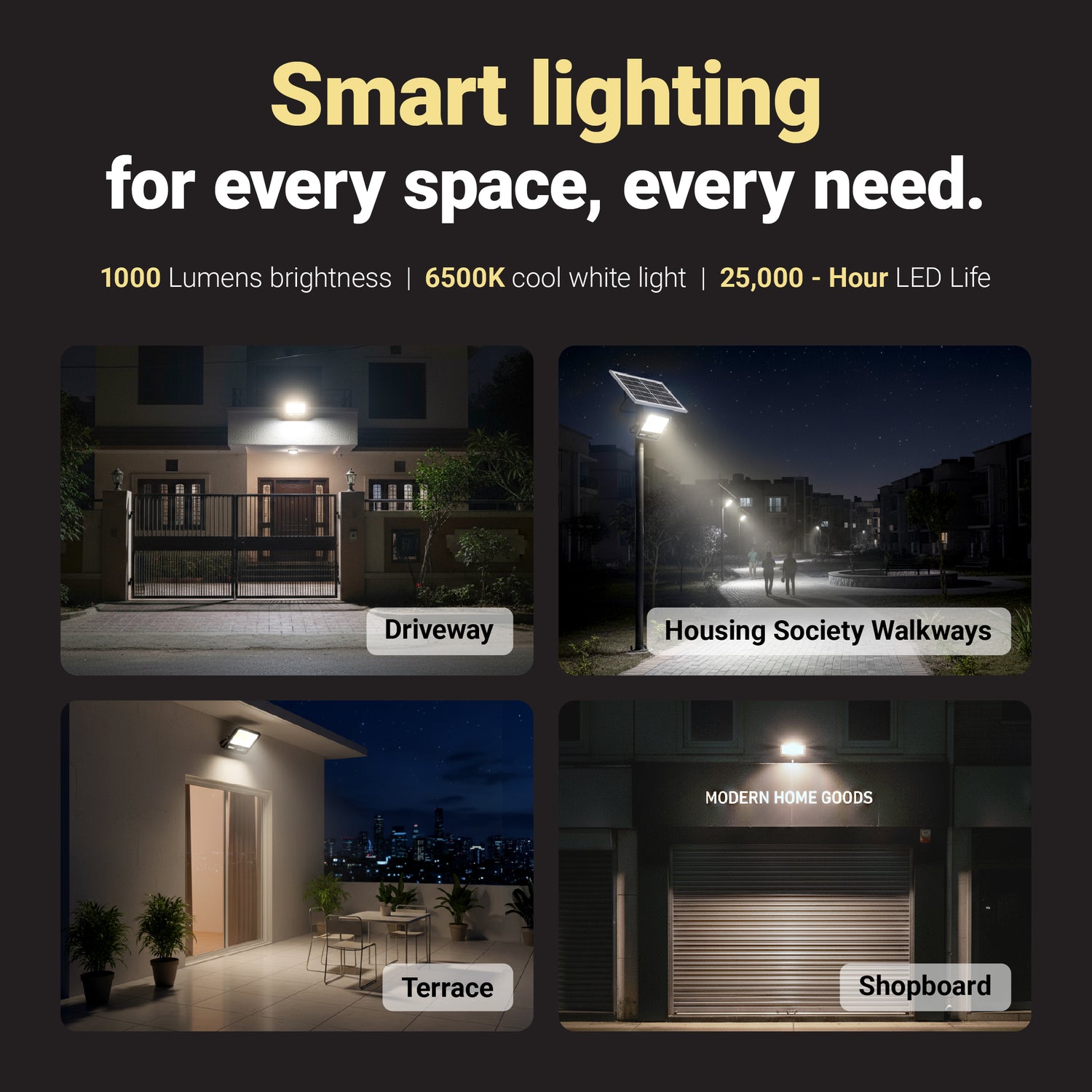 Smart lighting
for every space, every need.

1000 Lumens brightness | 6500K cool white light | 25,000 - Hour LED Life

Driveway

Housing Society Walkways

Terrace

MODERN HOME GOODS

Shopboard