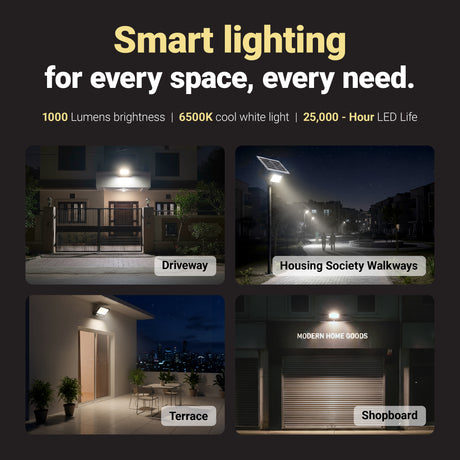 Smart lighting
for every space, every need.

1000 Lumens brightness | 6500K cool white light | 25,000 - Hour LED Life

Driveway

Housing Society Walkways

Terrace

MODERN HOME GOODS

Shopboard