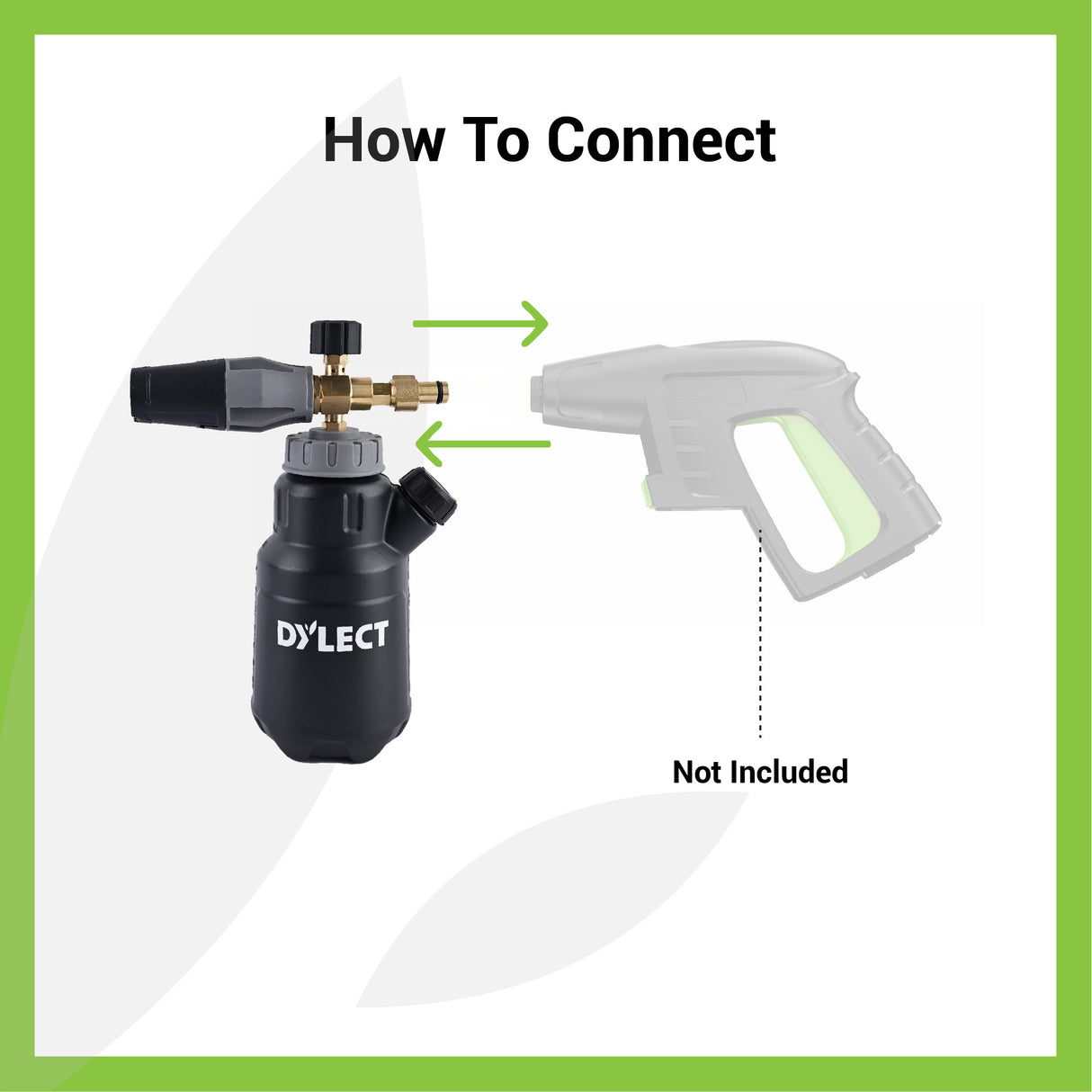 How To Connect

DYLECT

Not Included