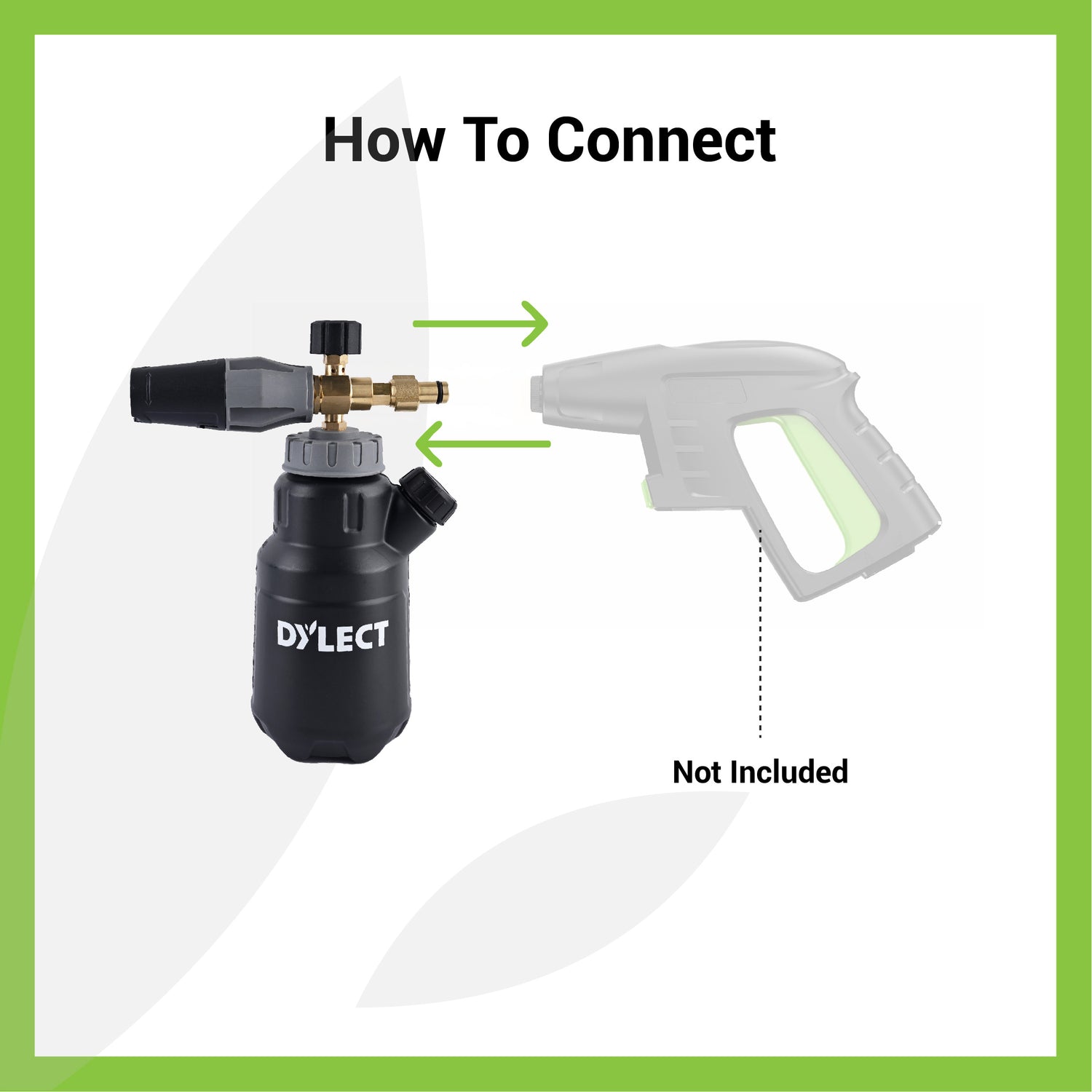 How To Connect

DYLECT

Not Included