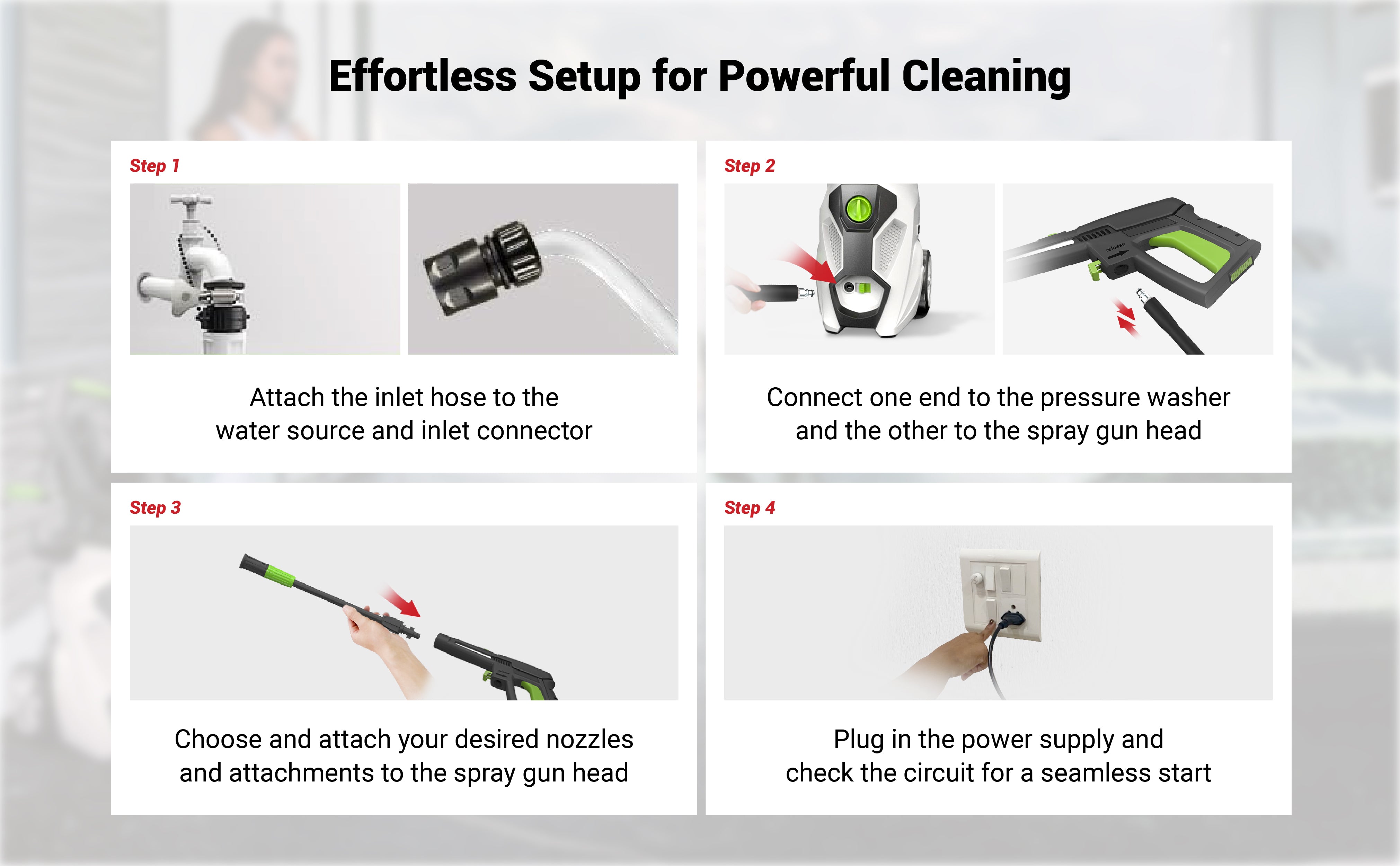 Effortless Setup for Powerful Cleaning

Step 1

Attach the inlet hose to the water source and inlet connector

Step 2

release

Connect one end to the pressure washer and the other to the spray gun head

Step 3

Choose and attach your desired nozzles and attachments to the spray gun head

Step 4

Plug in the power supply and check the circuit for a seamless start