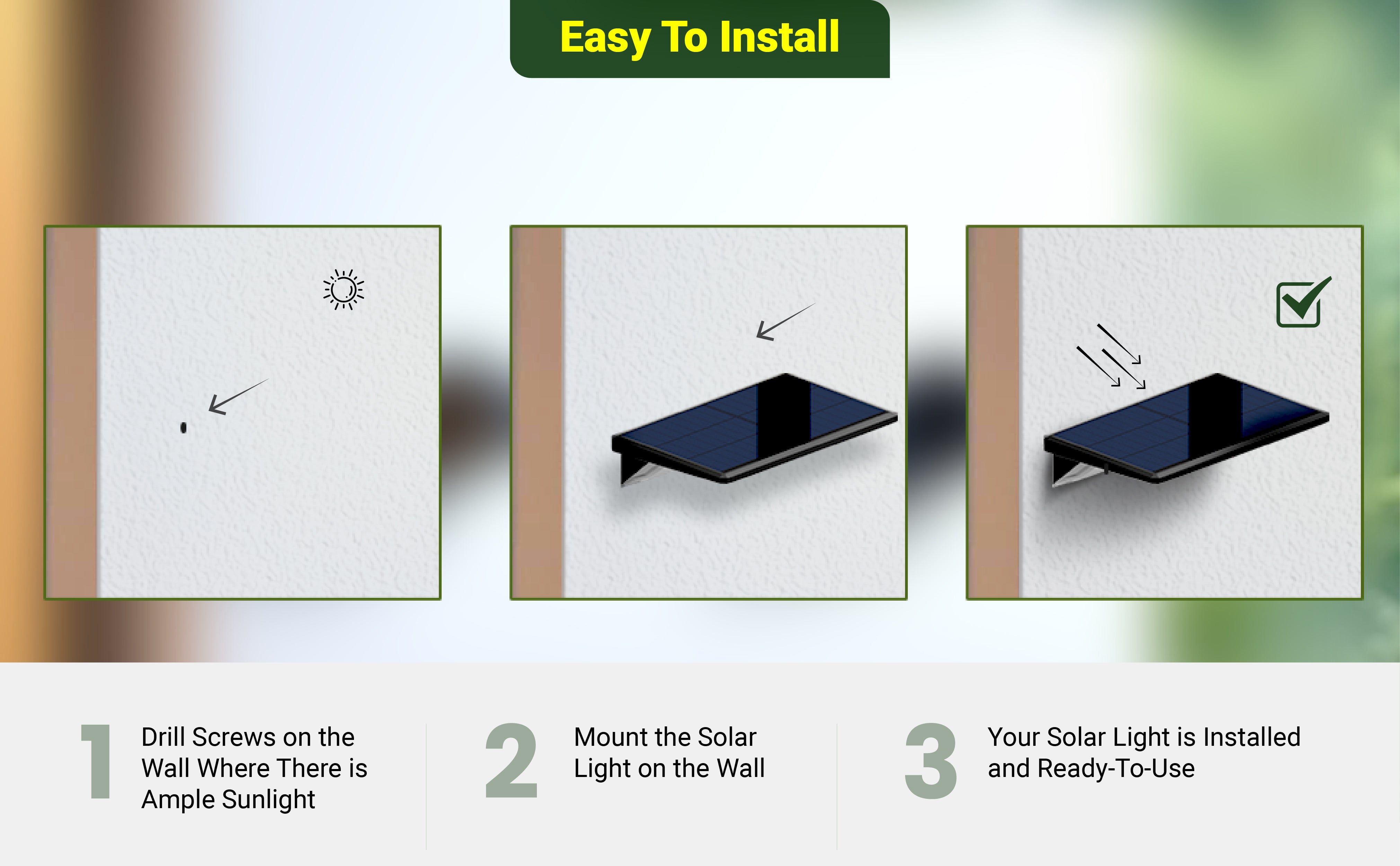 Easy To Install

1 Drill Screws on the Wall Where There is Ample Sunlight

2 Mount the Solar Light on the Wall

3 Your Solar Light is Installed and Ready-To-Use