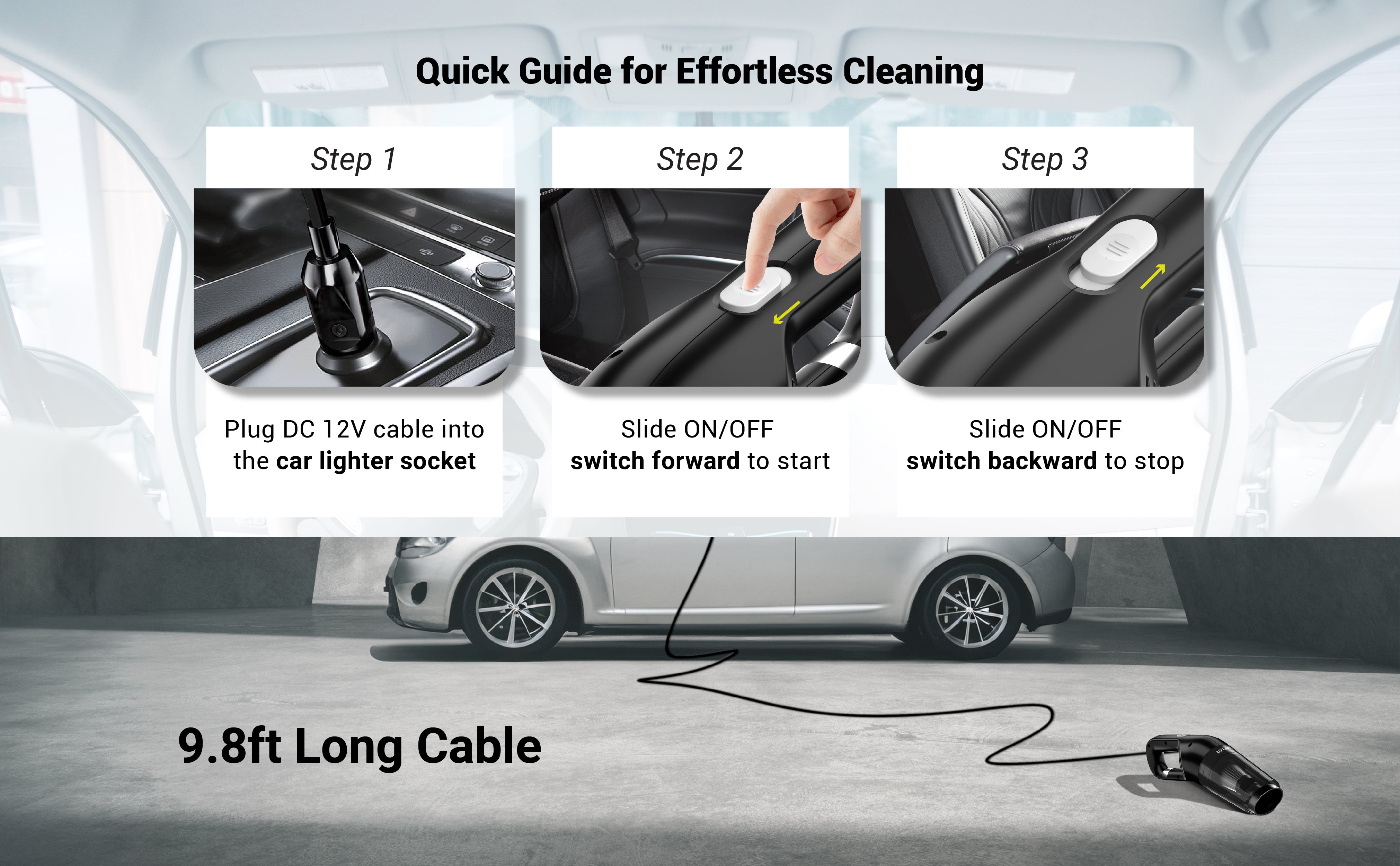 Quick Guide for Effortless Cleaning

Step 1

Plug DC 12V cable into the car lighter socket

Step 2

Slide ON/OFF switch forward to start

Step 3

Slide ON/OFF switch backward to stop

9.8ft Long Cable