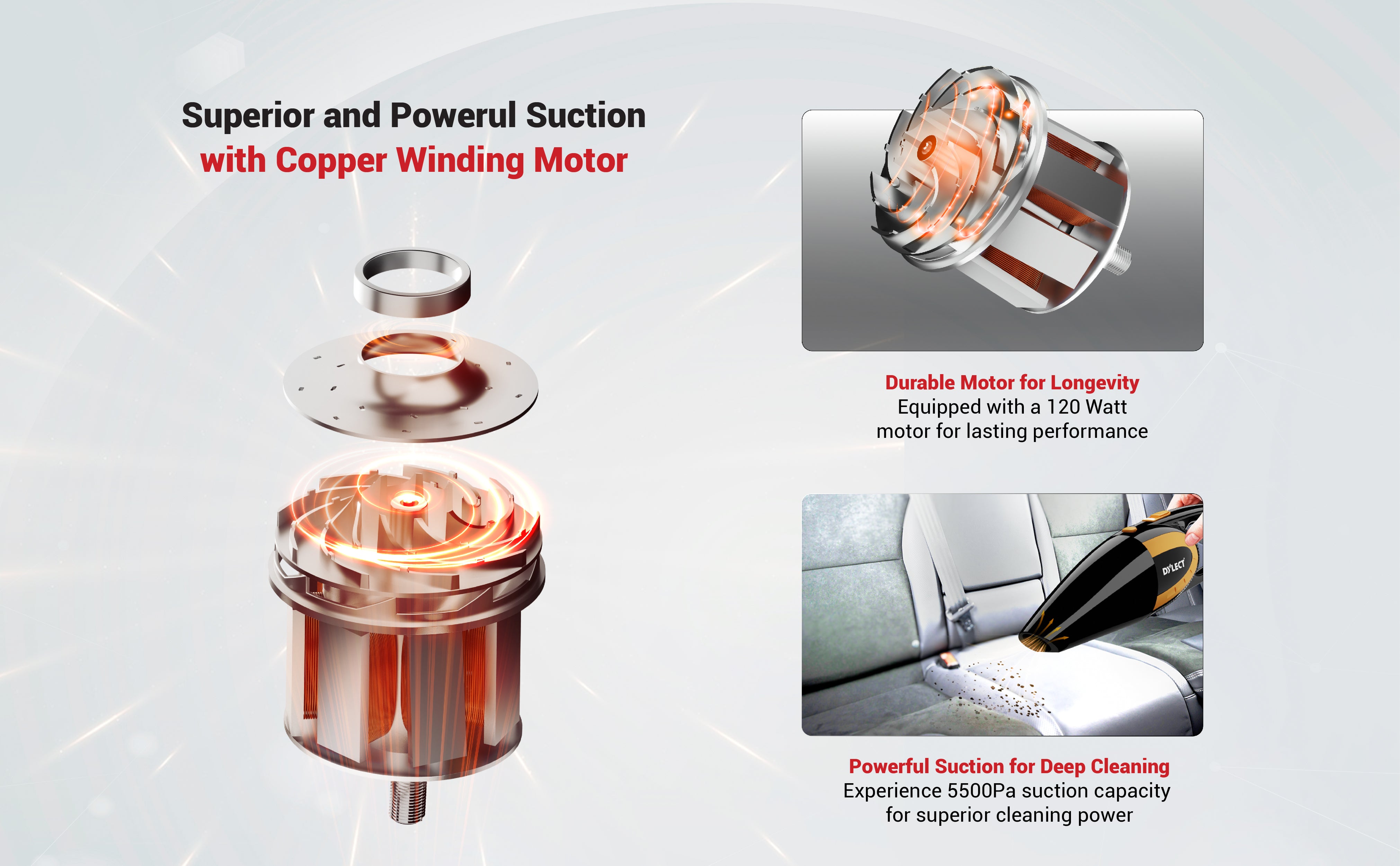 Superior and Powerul Suction
with Copper Winding Motor

Durable Motor for Longevity
Equipped with a 120 Watt motor for lasting performance

DYLECT

Powerful Suction for Deep Cleaning
Experience 5500Pa suction capacity for superior cleaning power