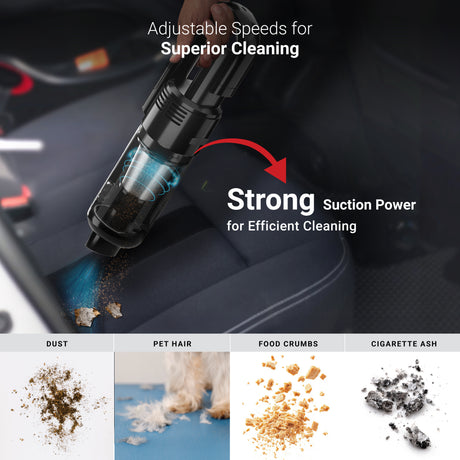 Adjustable Speeds for
Superior Cleaning

Strong Suction Power
for Efficient Cleaning

DUST

PET HAIR

FOOD CRUMBS

CIGARETTE ASH