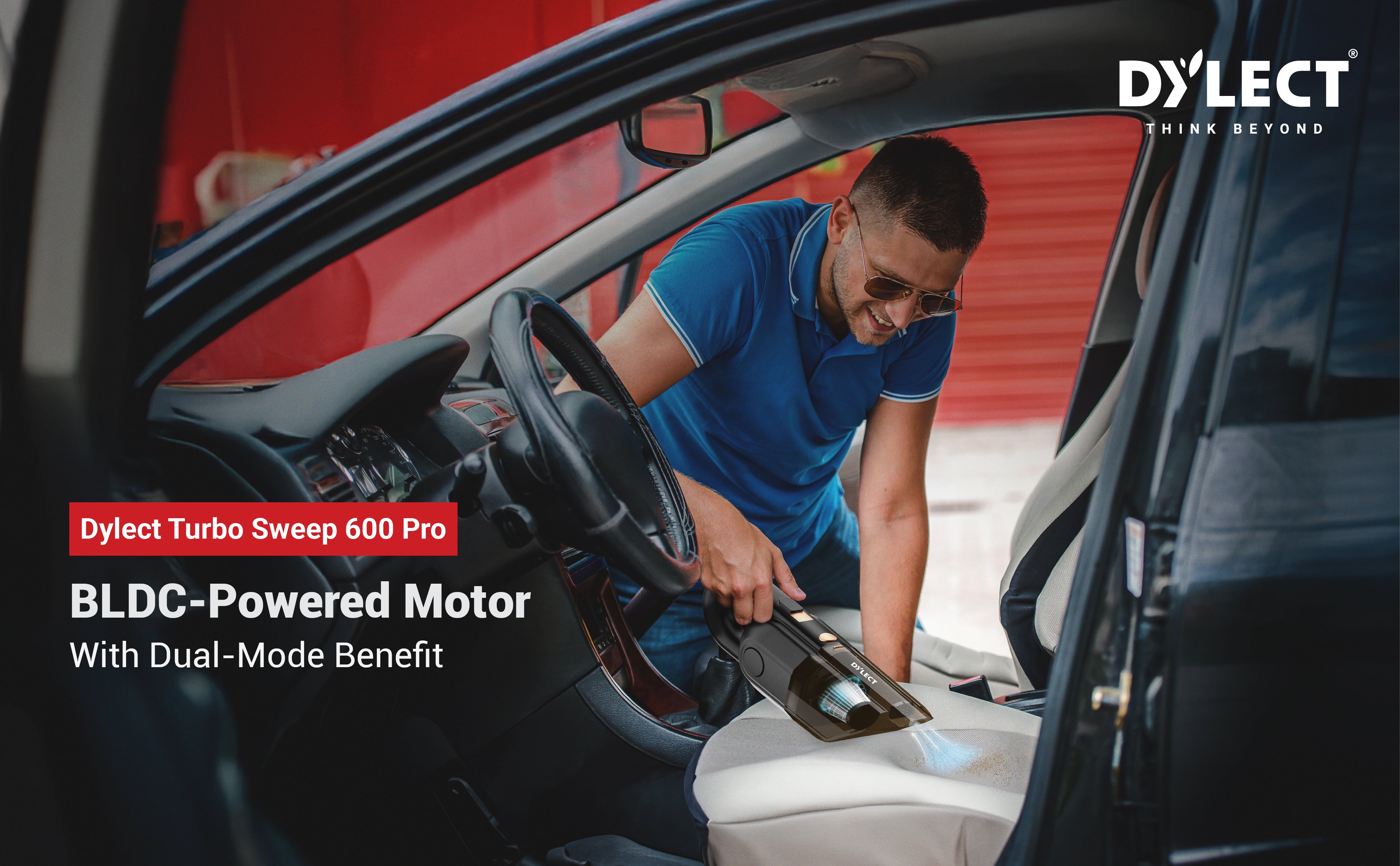 DYLECT®
THINK BEYOND

Dylect Turbo Sweep 600 Pro

BLDC-Powered Motor
With Dual-Mode Benefit

DYLECT